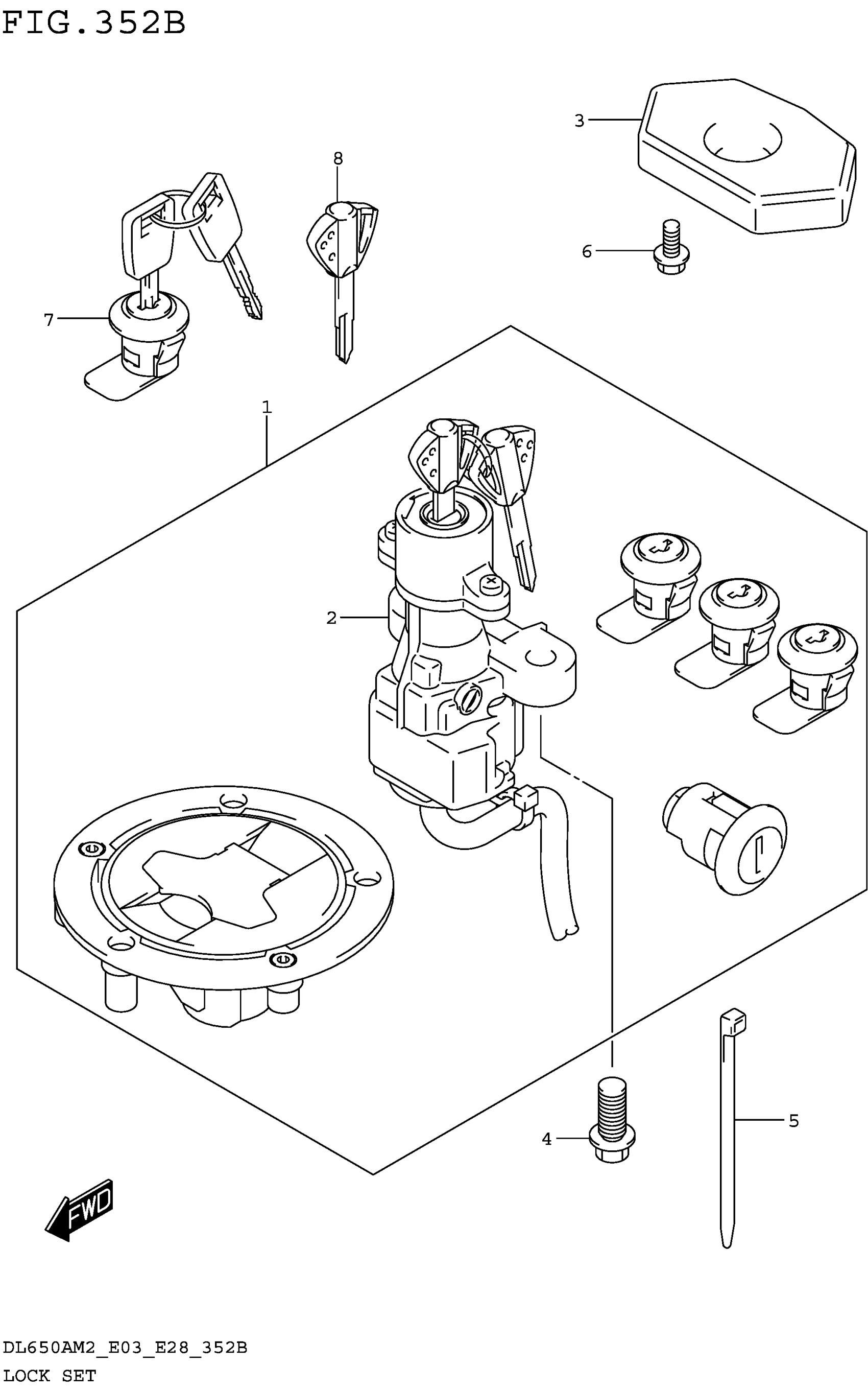 FIG.352B

3

8

6

7

1

2

4

5

FWD

DL650AM2_E03_E28_352B
LOCK SET