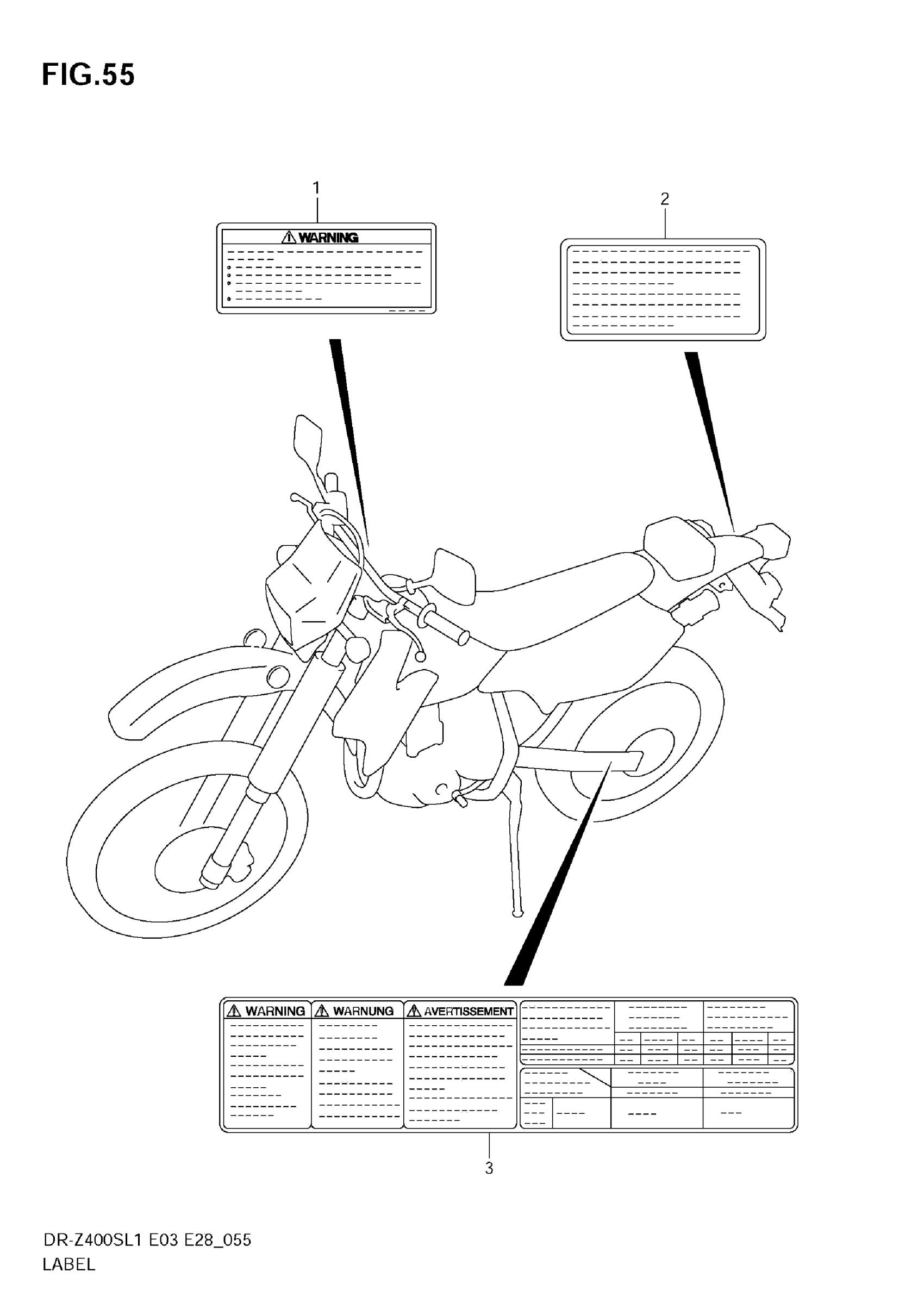 FIG.55

1

WARNING

2

WARNING

WARNUNG

AVERTISSEMENT

3

DR-Z400SL1 E03 E28_055
LABEL