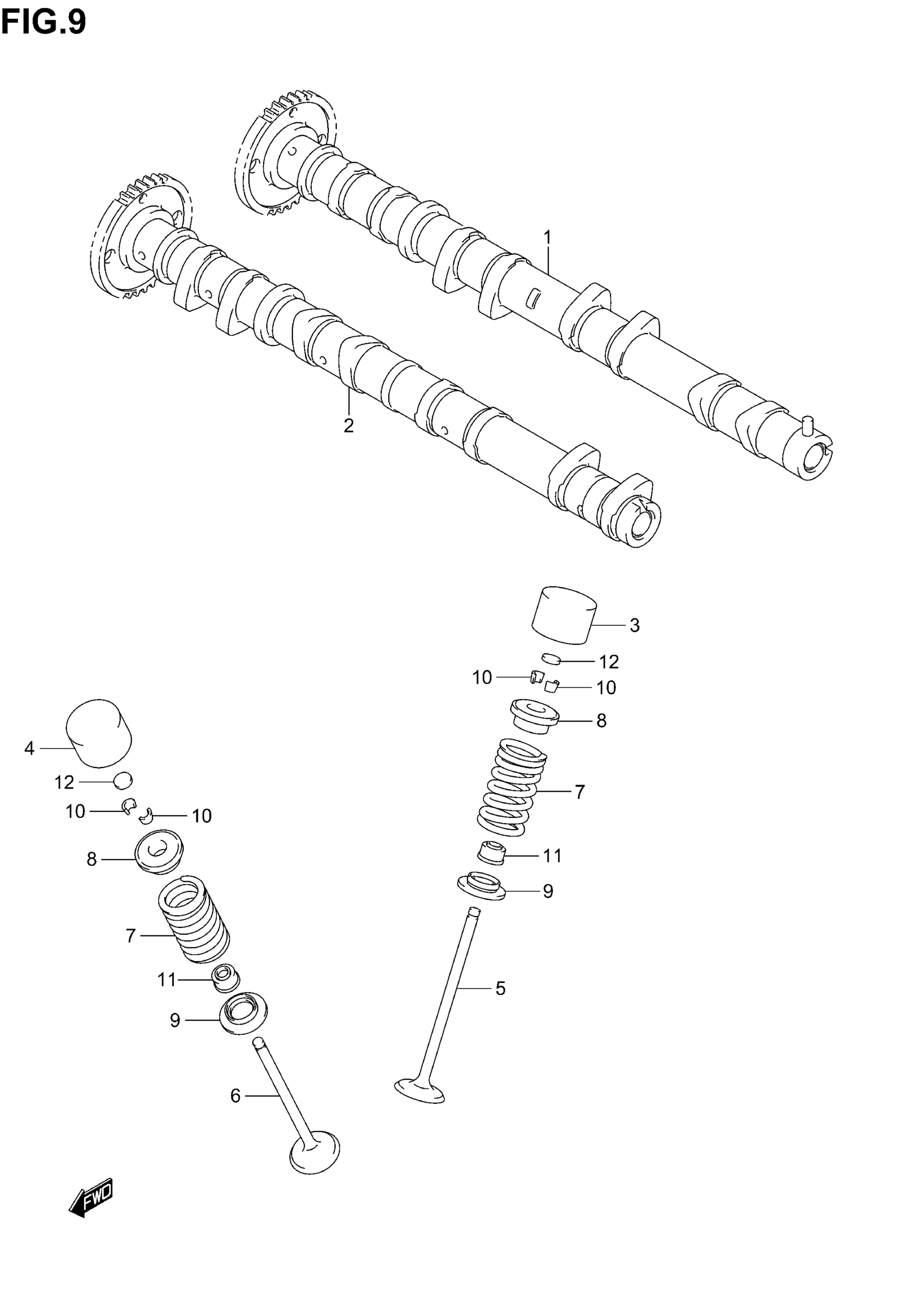 FIG.9

1

2

3

12

10

10

8

7

11

9

5

4

12

10

10

8

7

11

9

6

FWD