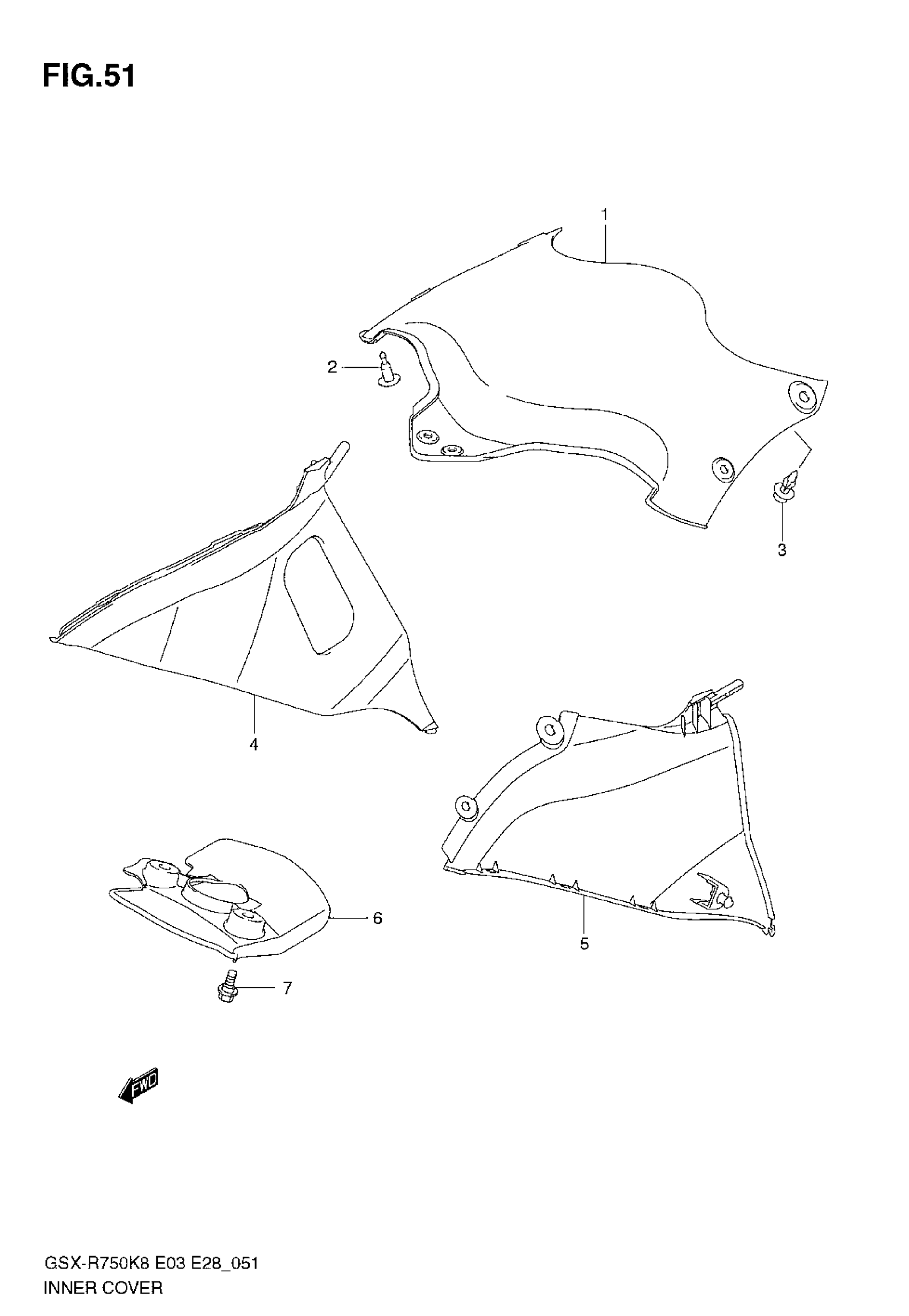 FIG.51

1

2

3

4

5

6

7

FWD

GSX-R750K8 E03 E28_051
INNER COVER