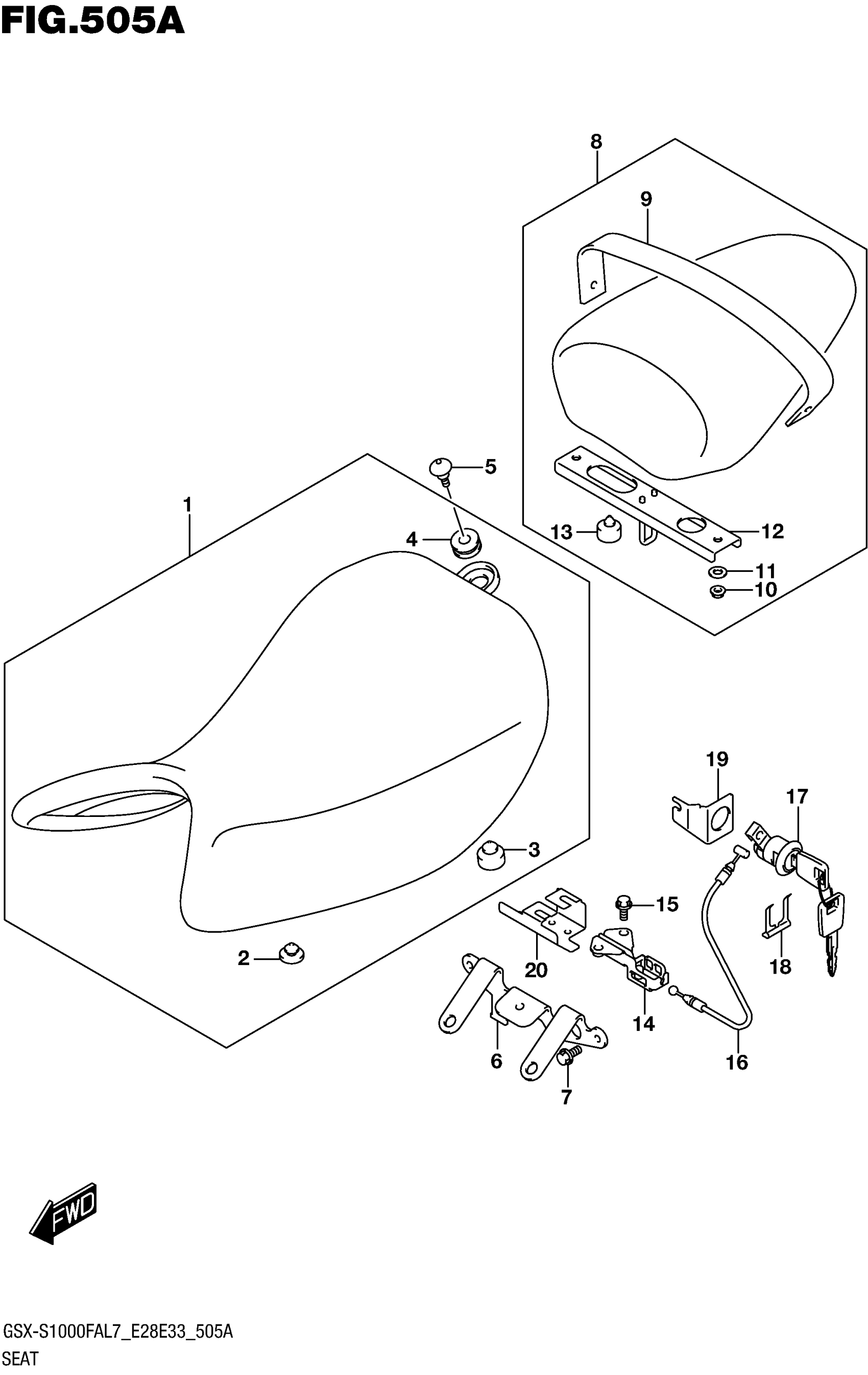 FIG.505A

8
9
5
1
4
13
12
11
10
19
17
3
15
2
20
18
14
6
16
7

FWD

GSX-S1000FAL7_E28E33_505A
SEAT