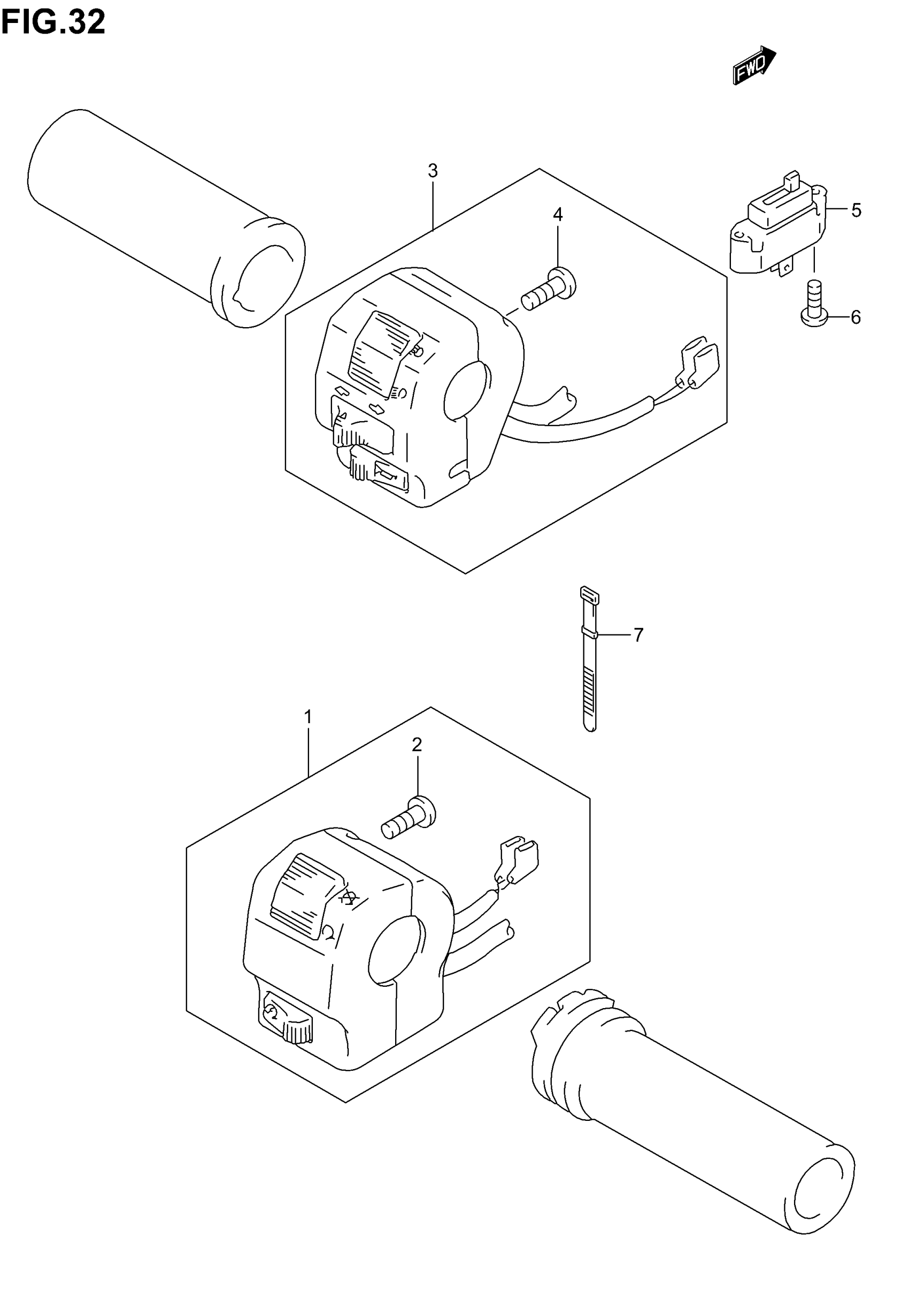 FIG.32

FWD

3

4

5

6

7

1

2