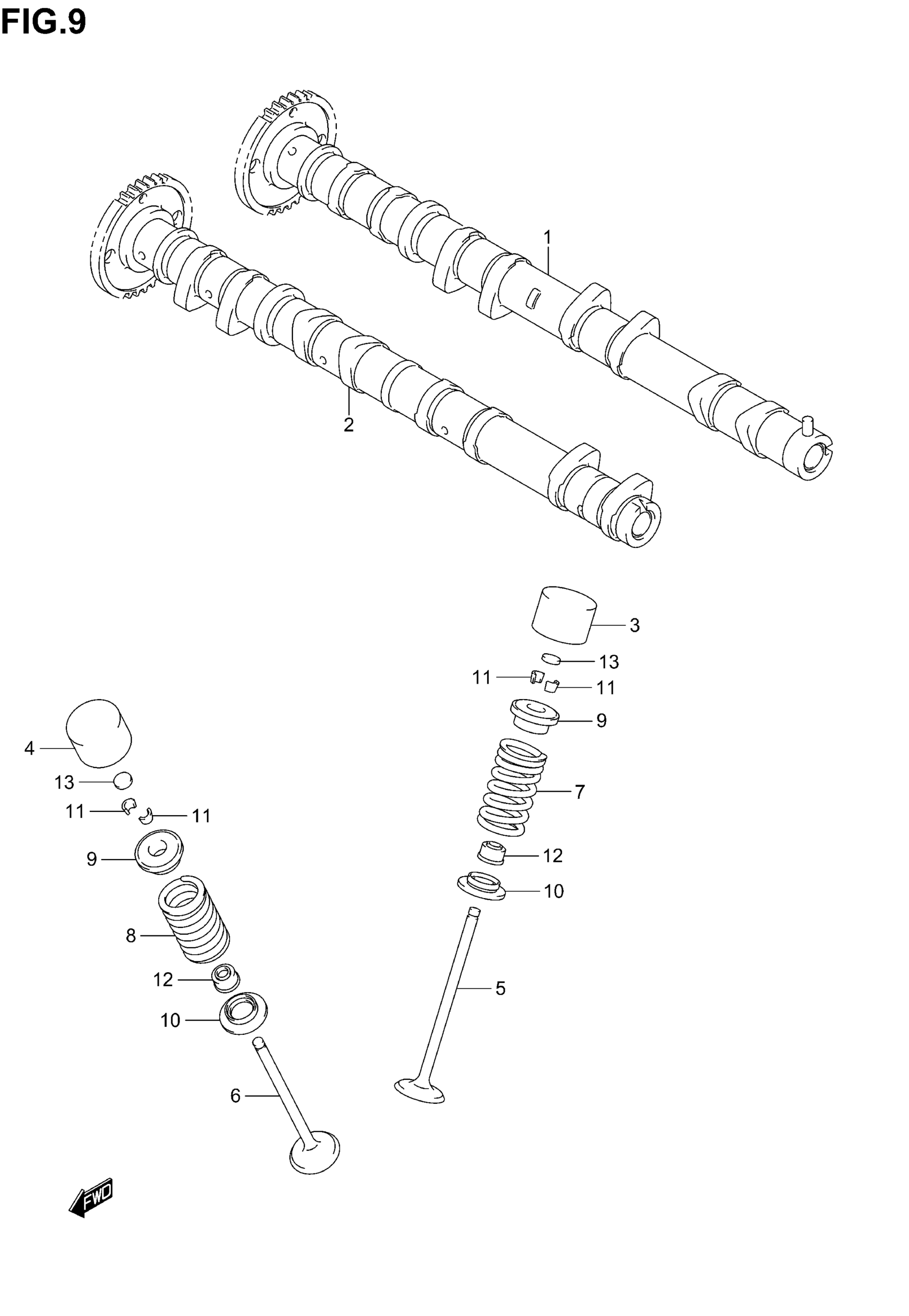 FIG.9

1
2
3
13
11
11
9
7
12
10
5
4
13
11
11
9
8
12
10
6
FWD