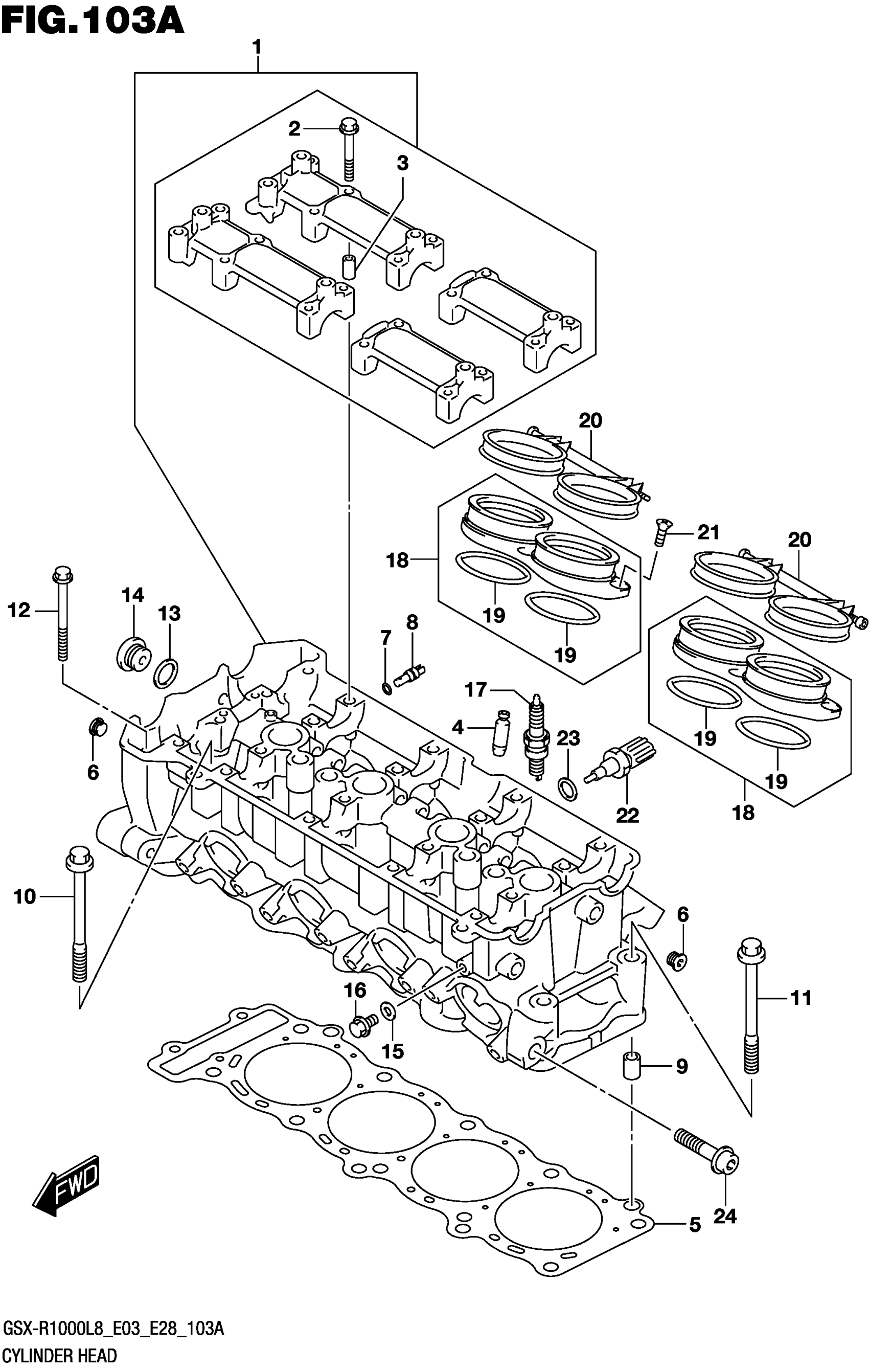 FIG.103A

1
2
3
20
21
20
18
19
19
12
14
13
7
8
17
4
23
19
19
6
22
18
10
6
11
16
15
9
FWD
24
5

GSX-R1000L8_E03_E28_103A
CYLINDER HEAD