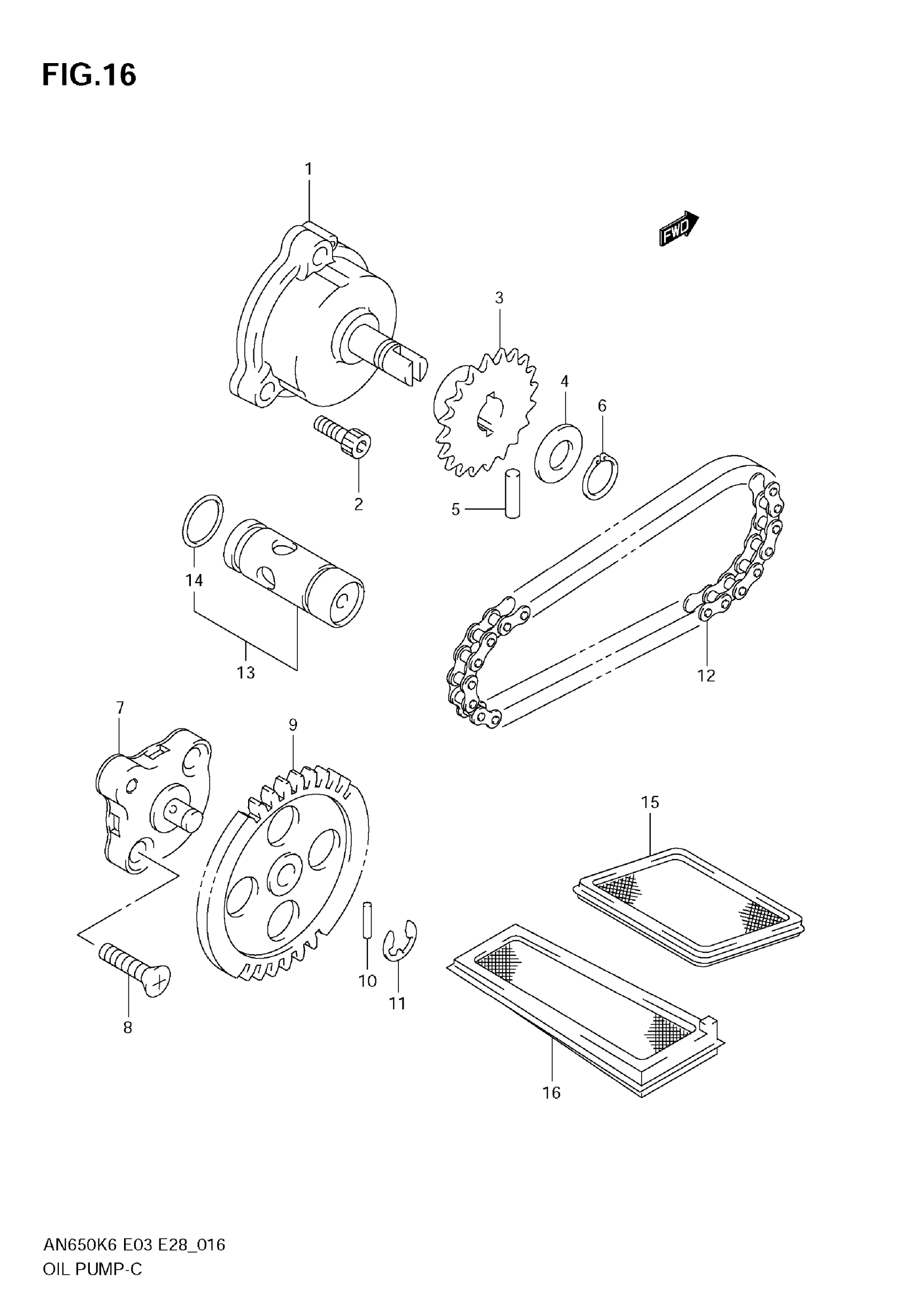 FIG.16

1

FWD

3

4

6

2

5

14

13

12

7

9

15

10

11

8

16

AN650K6 E03 E28_016
OIL PUMP-C