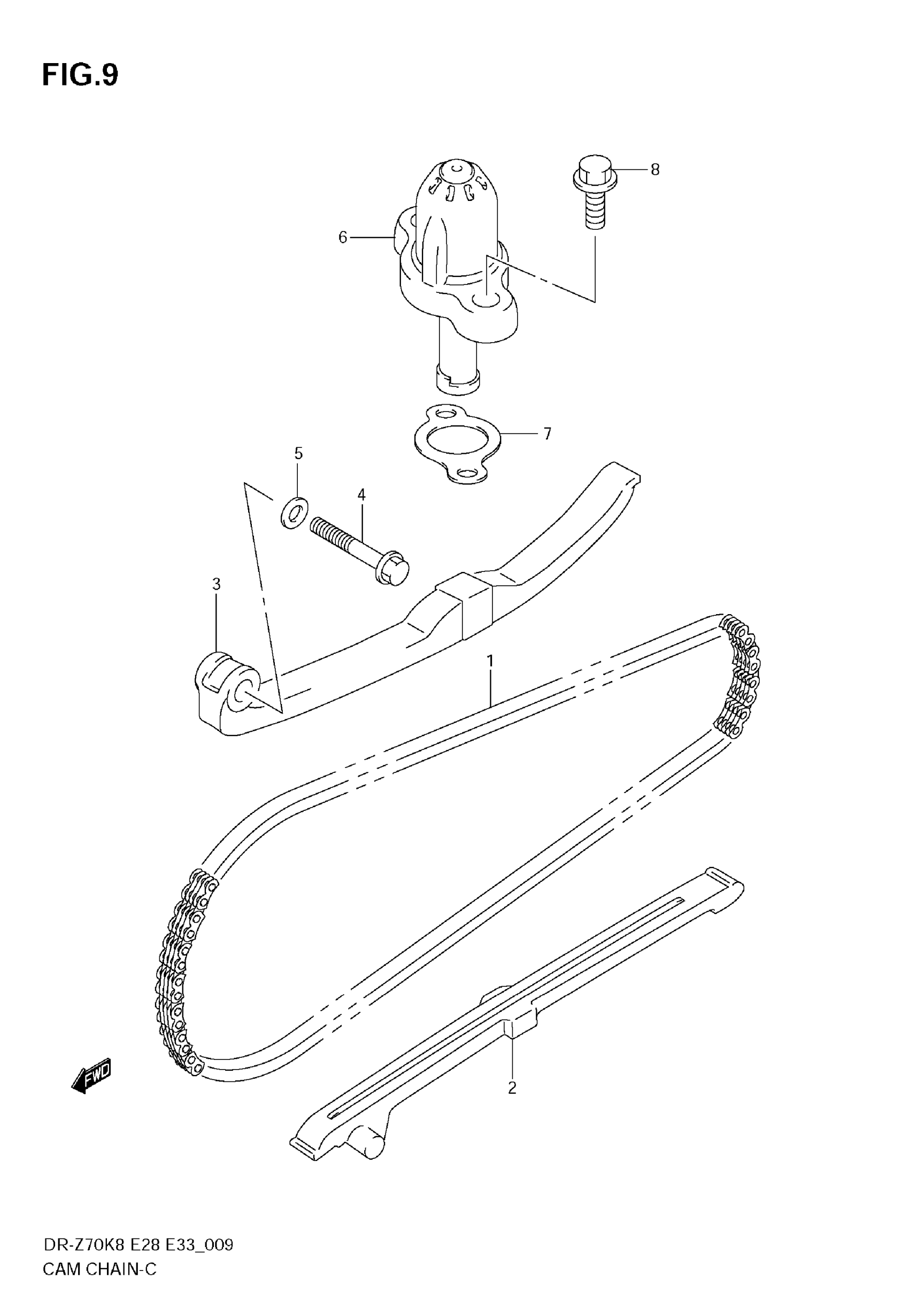 FIG.9

8

6

7

5

4

3

1

FWD

2

DR-Z70K8 E28 E33_009
CAM CHAIN-C