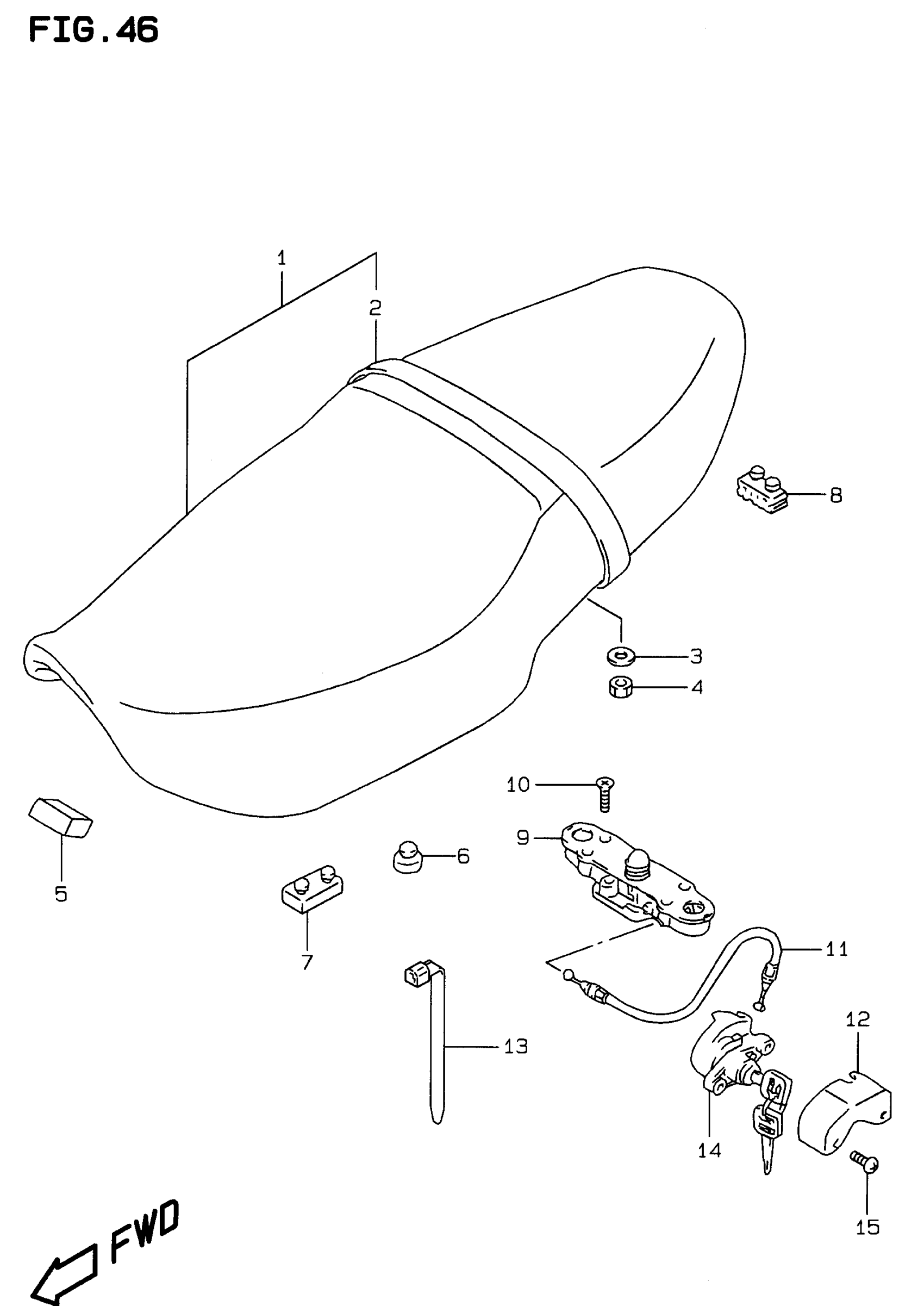 FIG.46

1
2
8
3
4
10
9
6
5
7
11
13
12
14
15
FWD