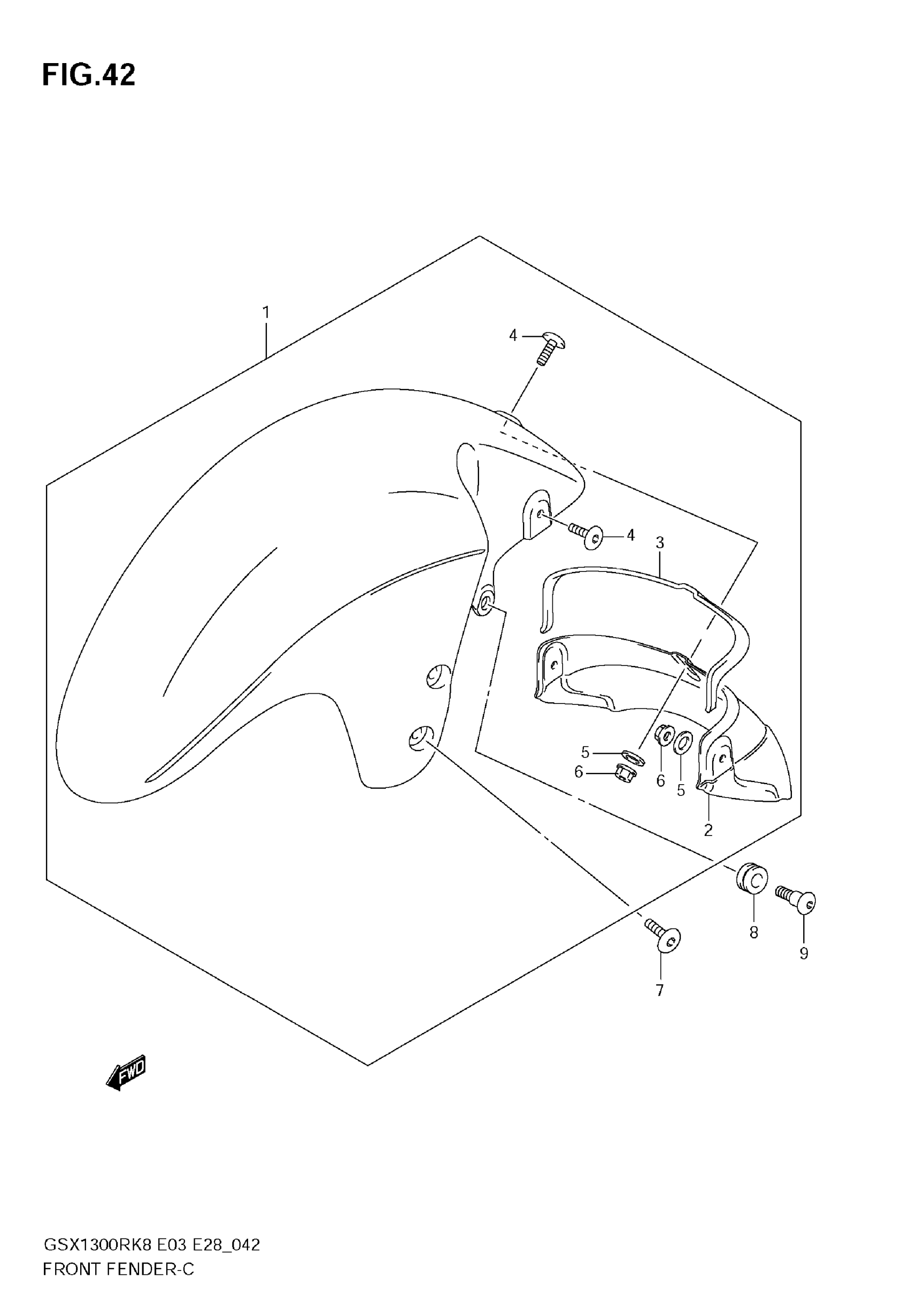 FIG.42

1

4

4

3

5

6

6

5

2

8

9

7

FWD

GSX1300RK8 E03 E28_042
FRONT FENDER-C