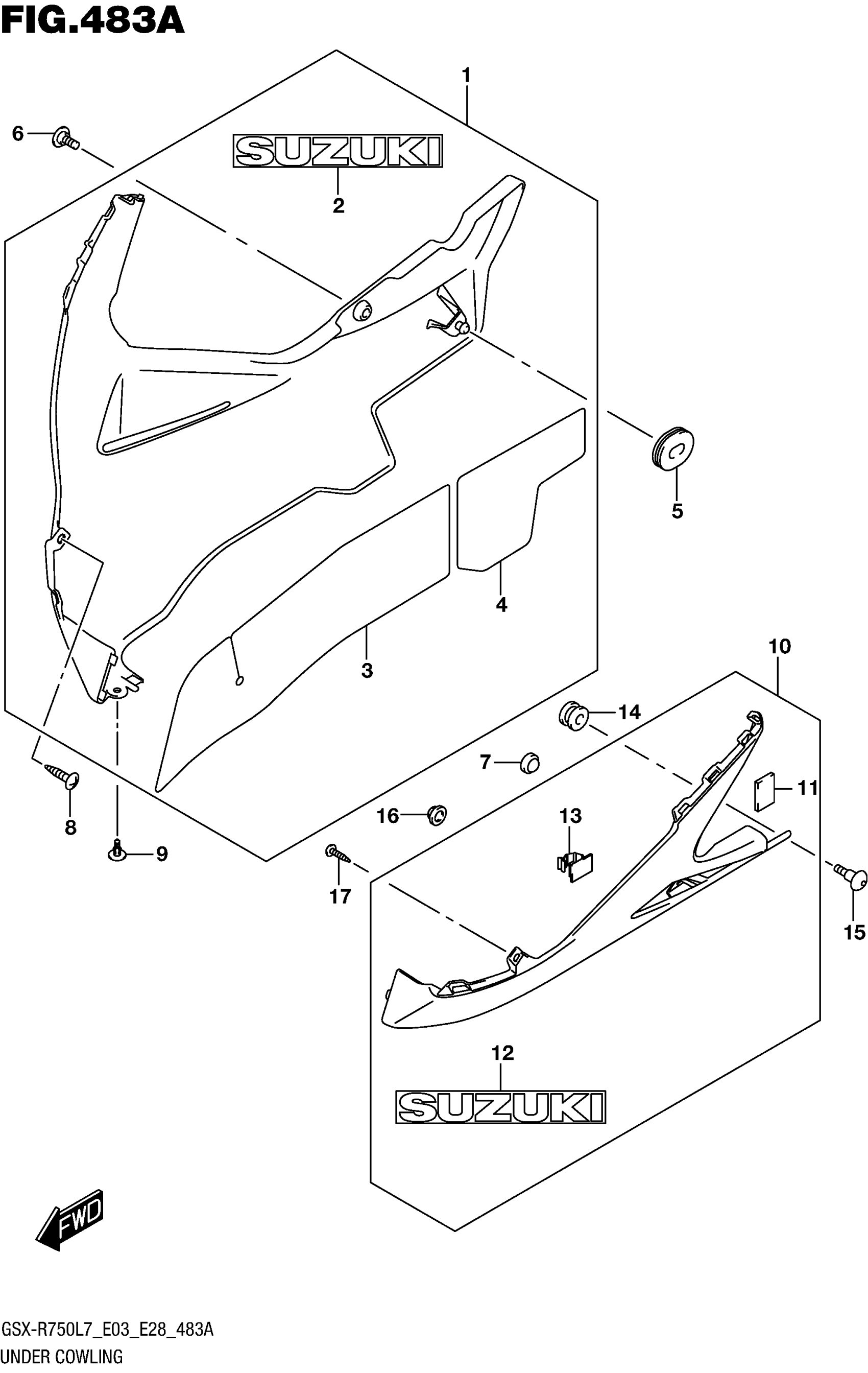 FIG.483A

1

6

SUZUKI

2

5

4

3

10

14

7

11

16

13

8

9

17

15

12

SUZUKI

FWD

GSX-R750L7_E03_E28_483A
UNDER COWLING