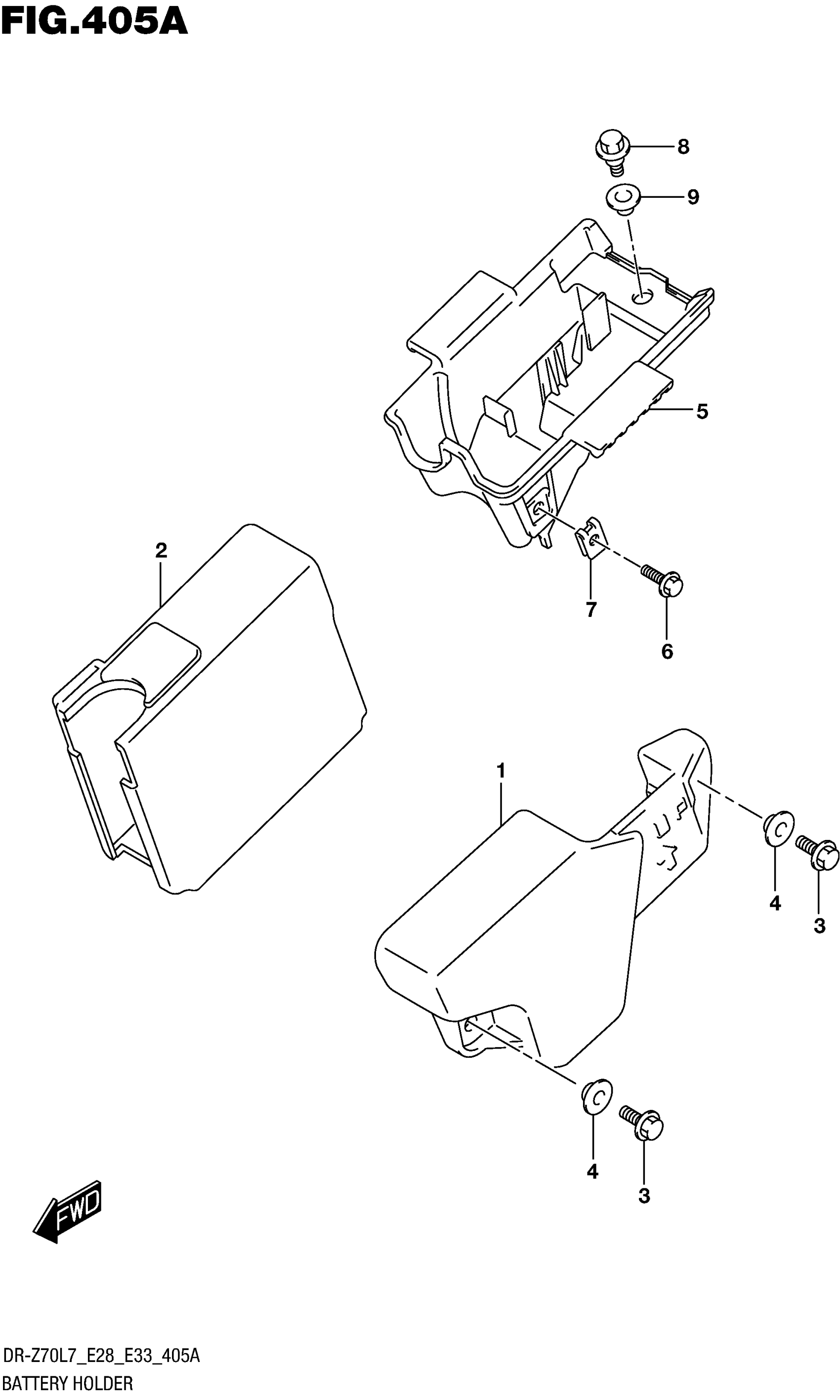 FIG.405A

8
9
5
2
7
6
1
4
3
4
3

FWD

DR-Z70L7_E28_E33_405A
BATTERY HOLDER