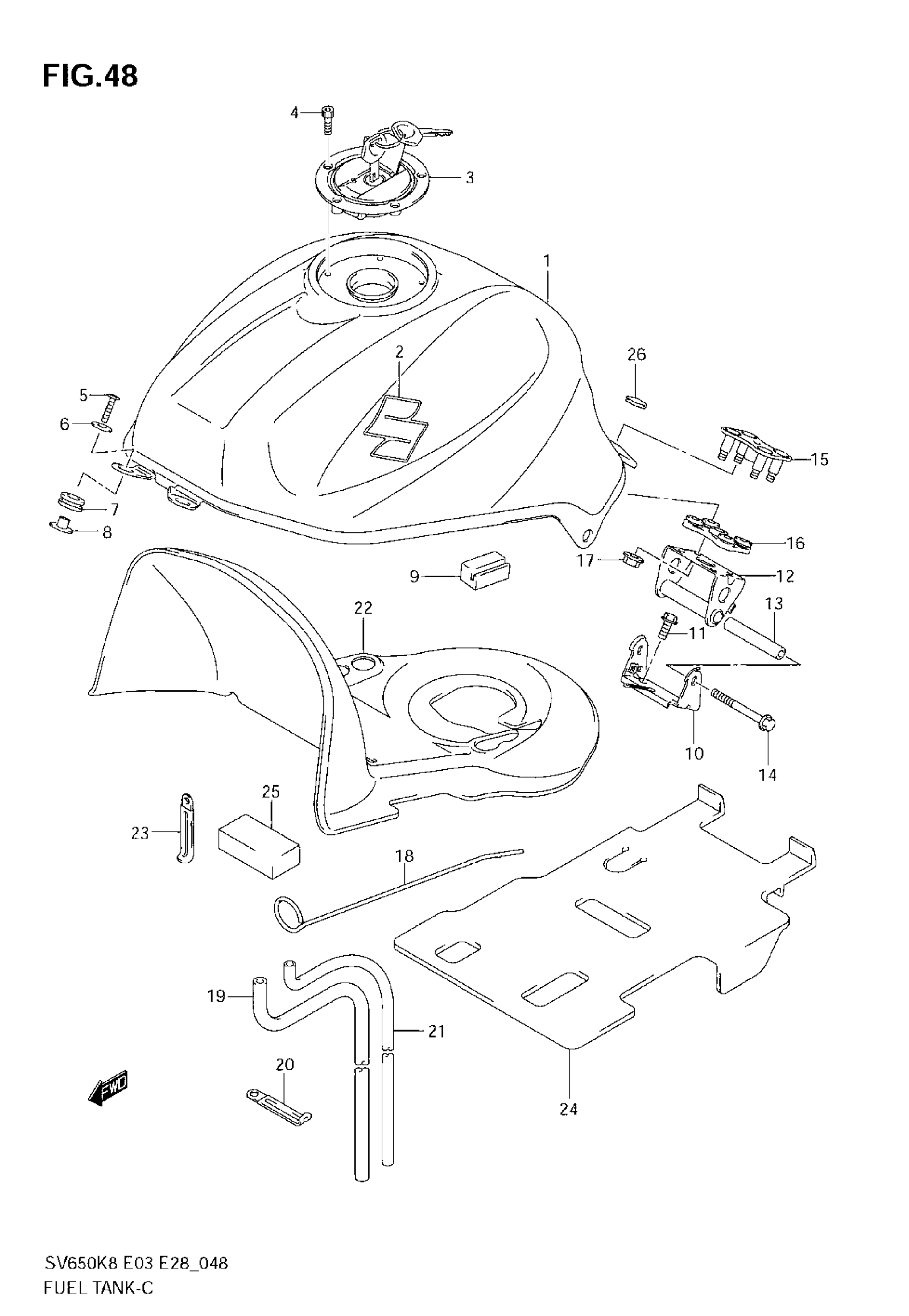 FIG.48

4
3
1
2
26
5
6
15
7
8
16
17
12
9
13
22
11
10
14
25
23
18
19
21
20
FWD
24

SV650K8 E03 E28_048
FUEL TANK-C