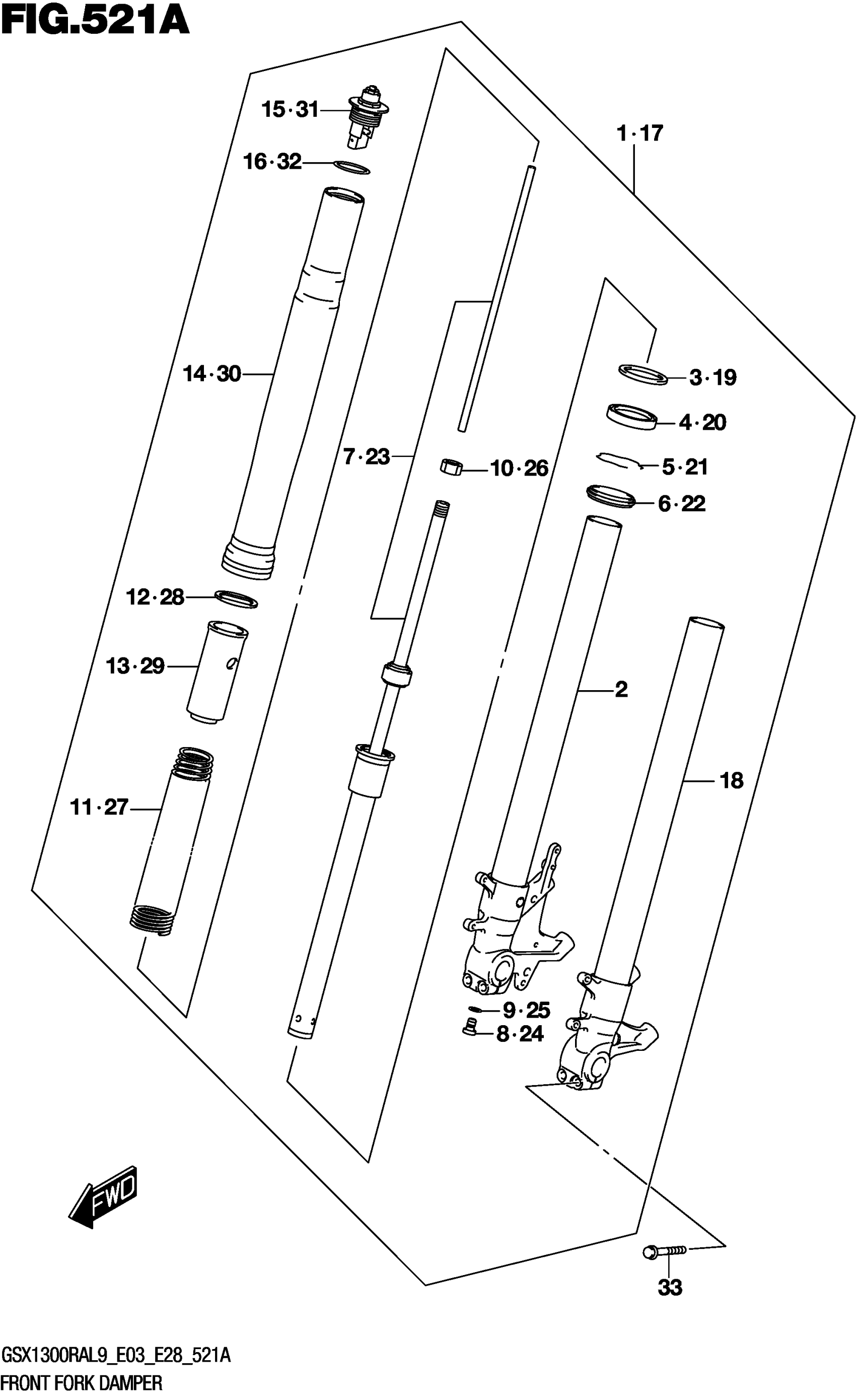 FIG.521A

15·31
16·32
1·17
14·30
3·19
4·20
7·23
10·26
5·21
6·22
12·28
13·29
2
18
11·27
9·25
8·24
FWD
33

GSX1300RAL9_E03_E28_521A
FRONT FORK DAMPER