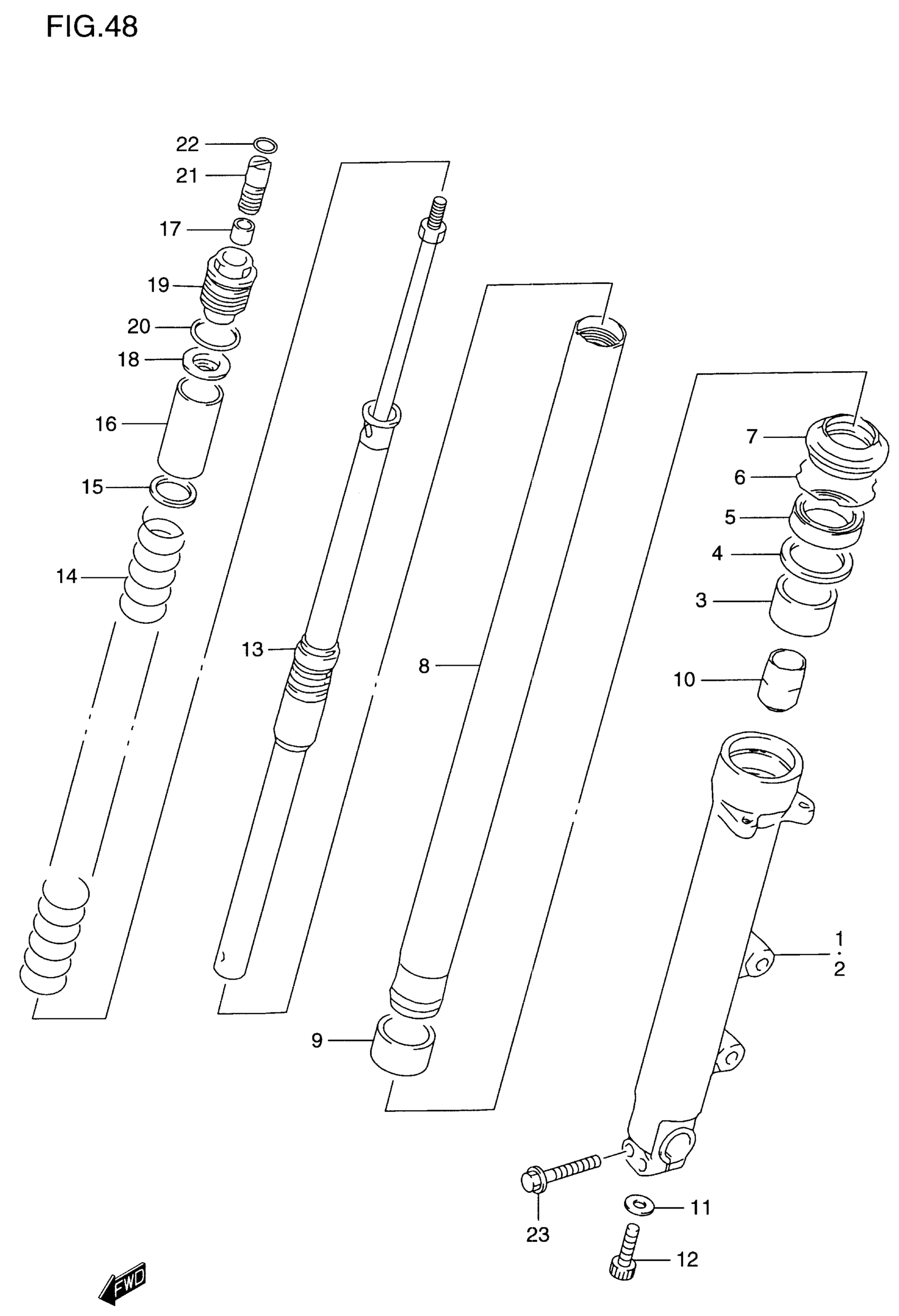 FIG.48

22
21
17
19
20
18
16
15
14
13
8
7
6
5
4
3
10
1
2
9
23
11
12
FWD