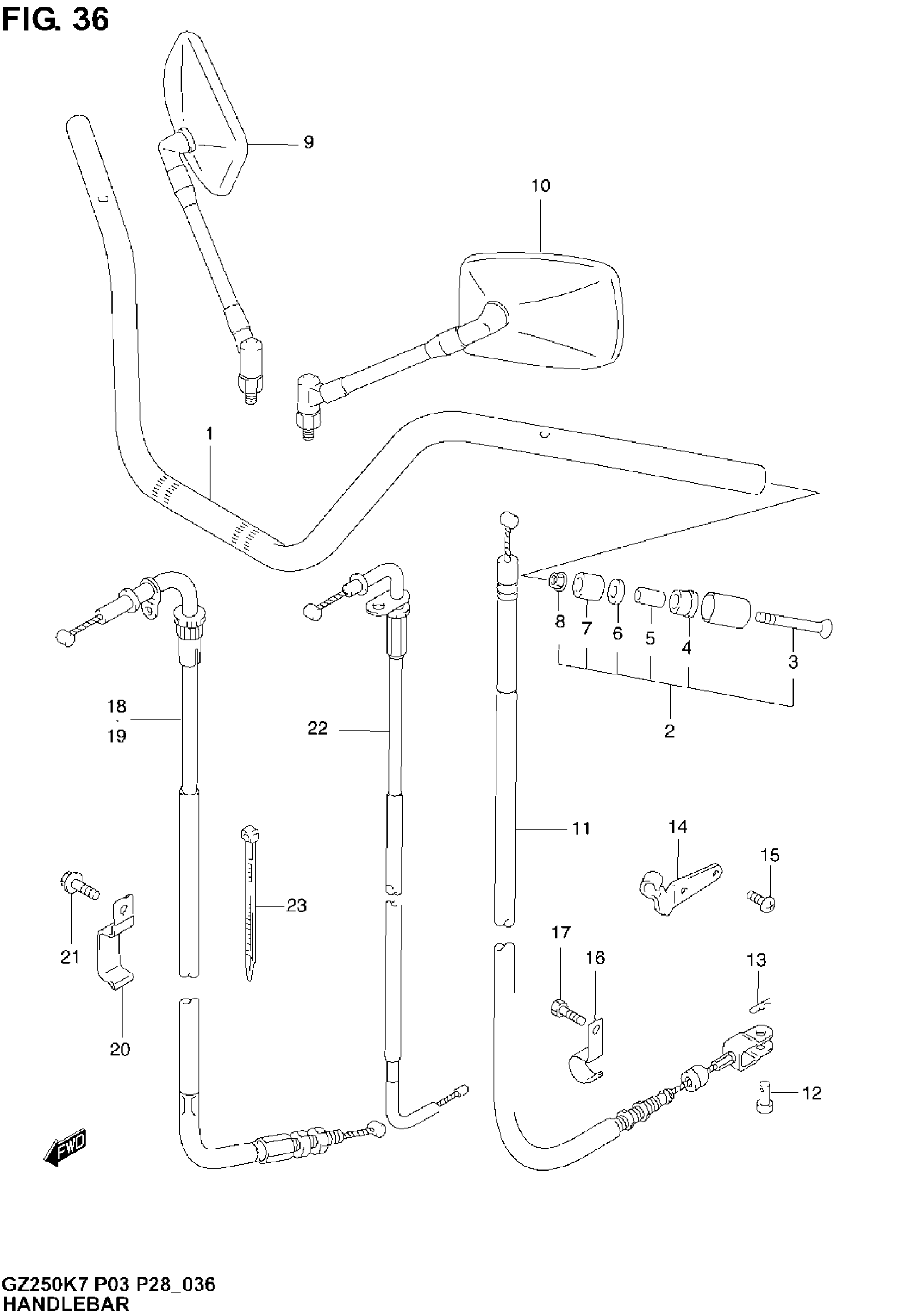 FIG. 36

9

10

1

8 7 6 5 4 3

2

18
·
19

22

11

14

15

23

21

17

16

13

20

12

FWD

GZ250K7 P03 P28_036
HANDLEBAR