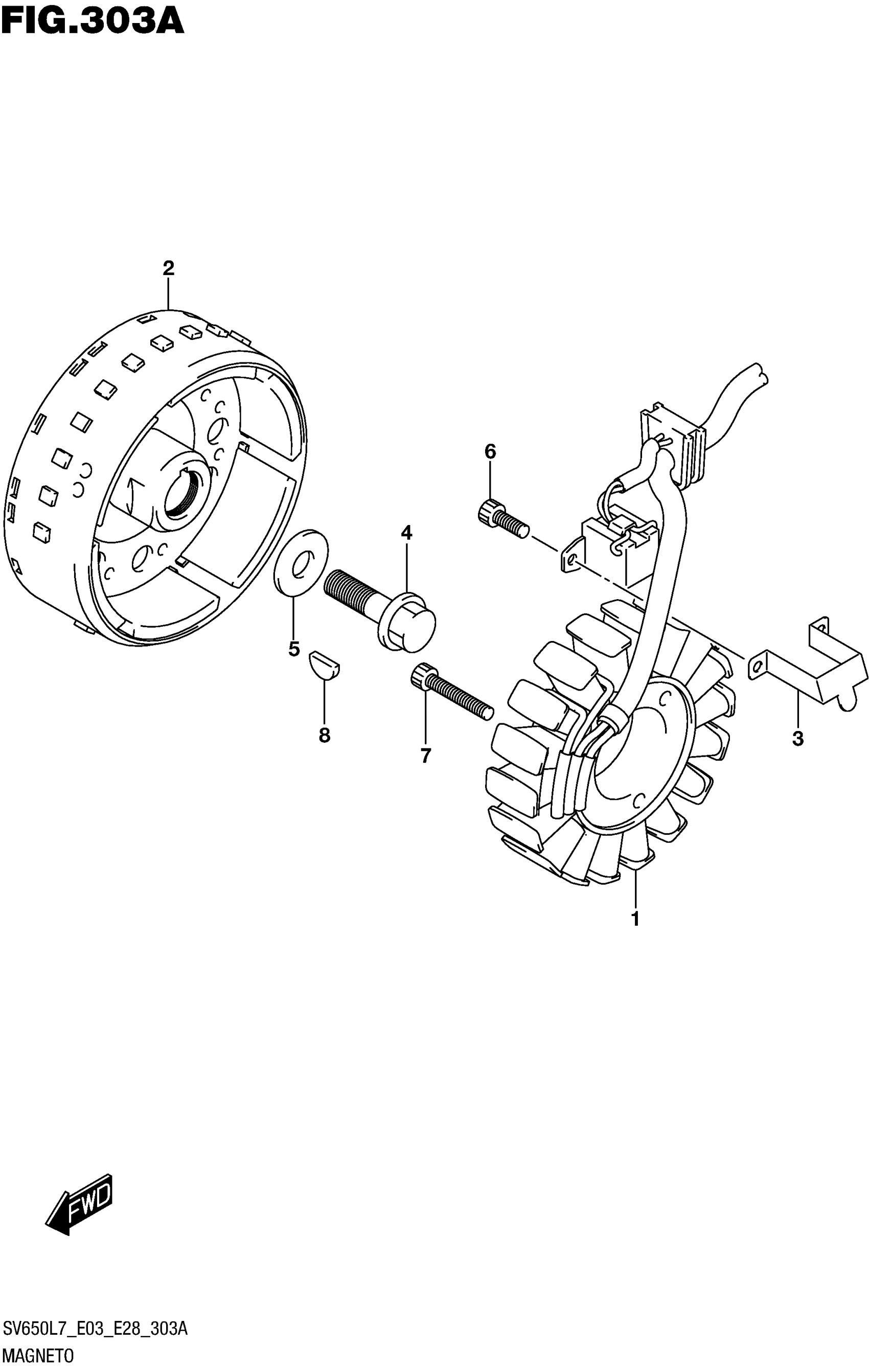 FIG.303A

2

6

4

5

8

7

3

1

FWD

SV650L7_E03_E28_303A
MAGNETO