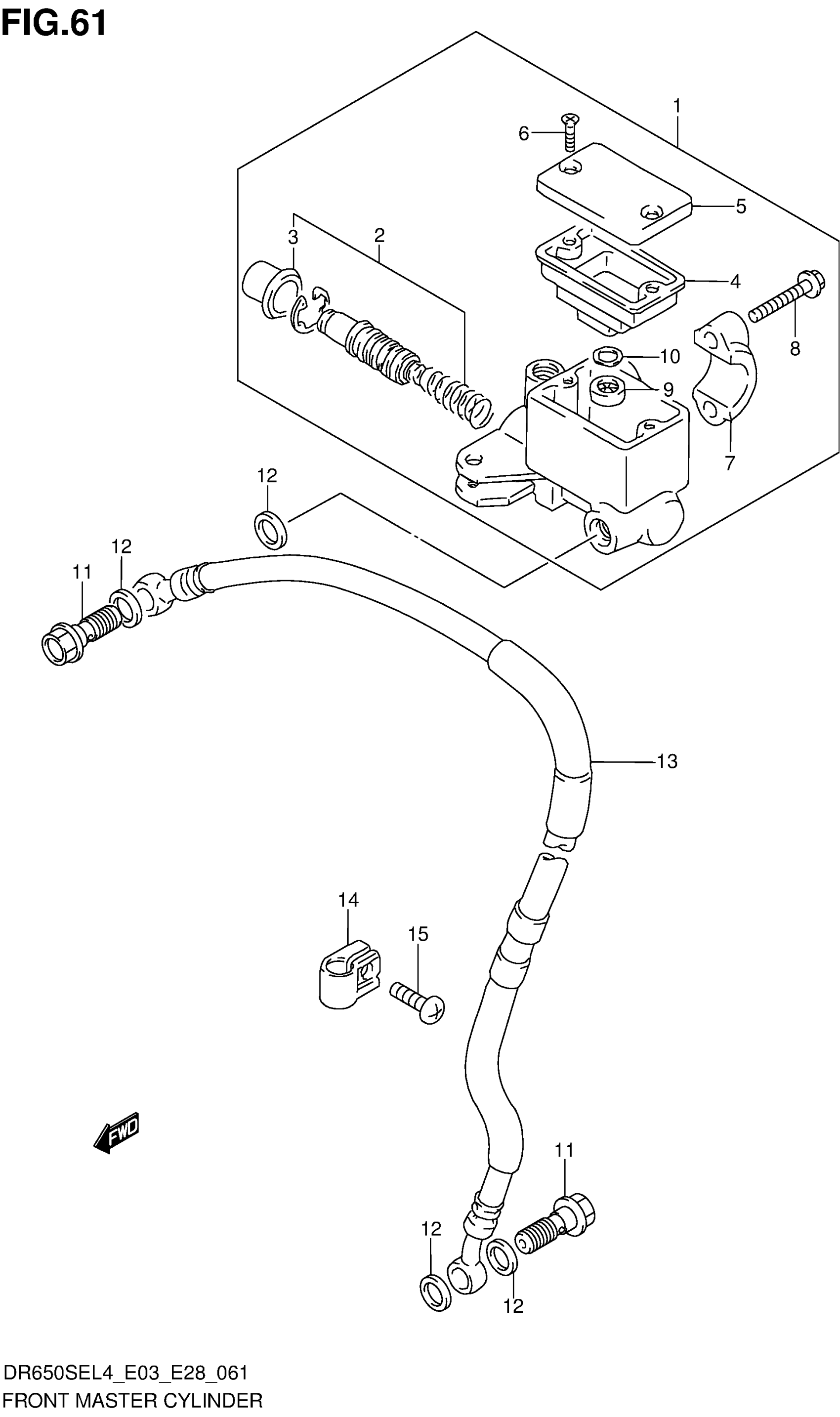 FIG.61

1
6
5
3
2
4
8
10
9
7
12
12
11
13
14
15
FWD
11
12
12

DR650SEL4_E03_E28_061
FRONT MASTER CYLINDER