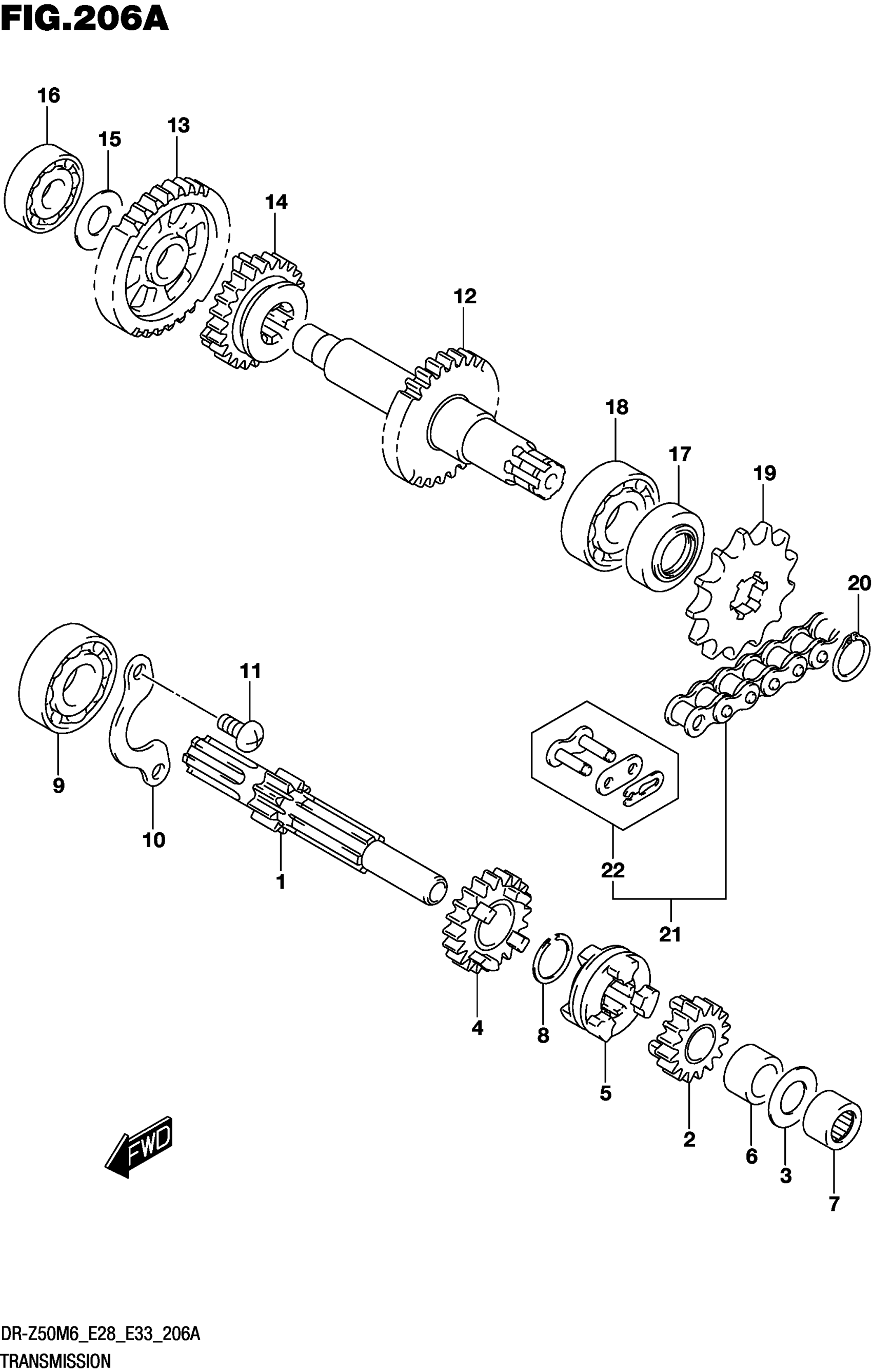 FIG.206A

16
15
13
14
12
18
17
19
20
11
9
10
1
22
21
4
8
5
2
6
3
7

FWD

DR-Z50M6_E28_E33_206A
TRANSMISSION