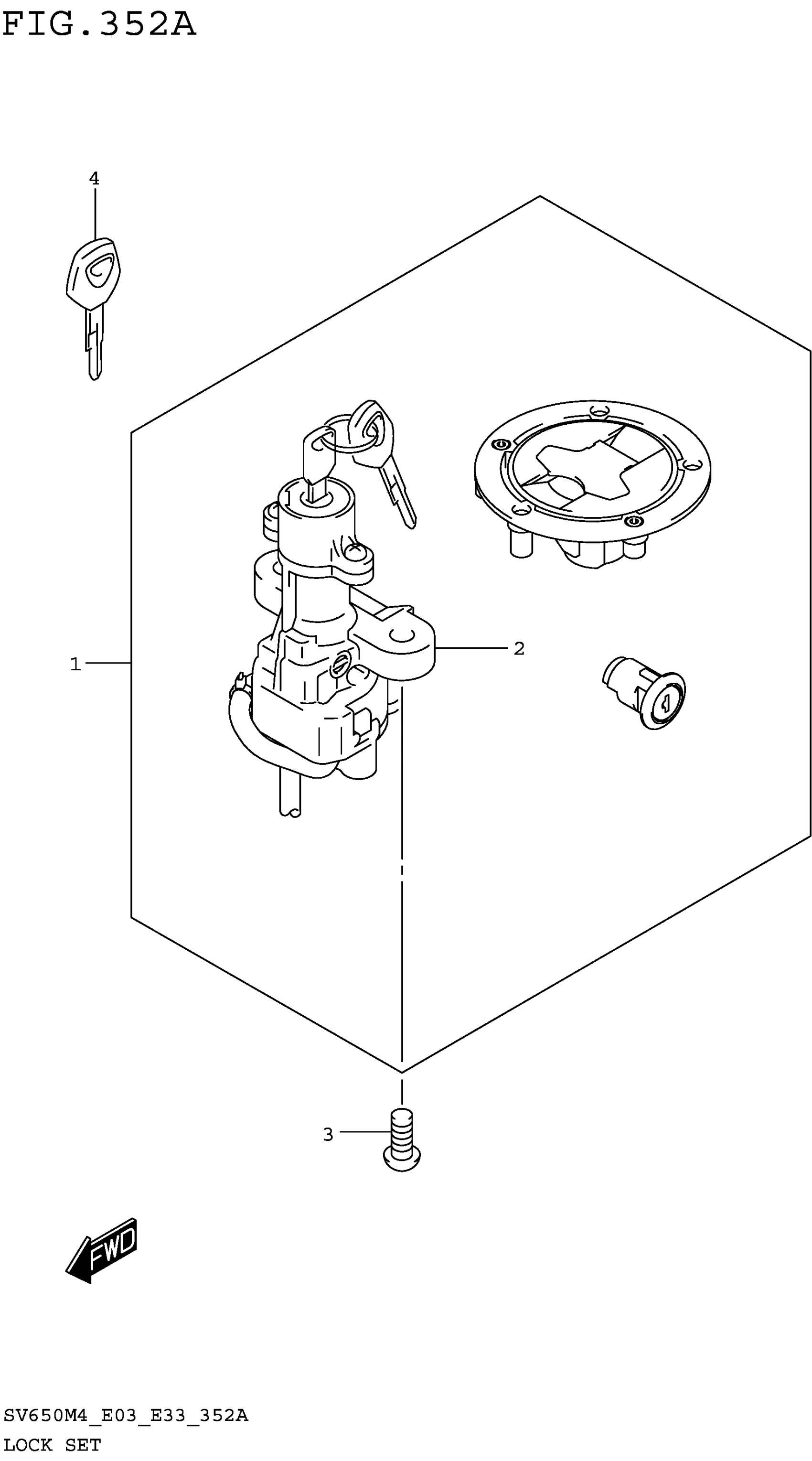 FIG.352A

4

1

2

3

FWD

SV650M4_E03_E33_352A
LOCK SET