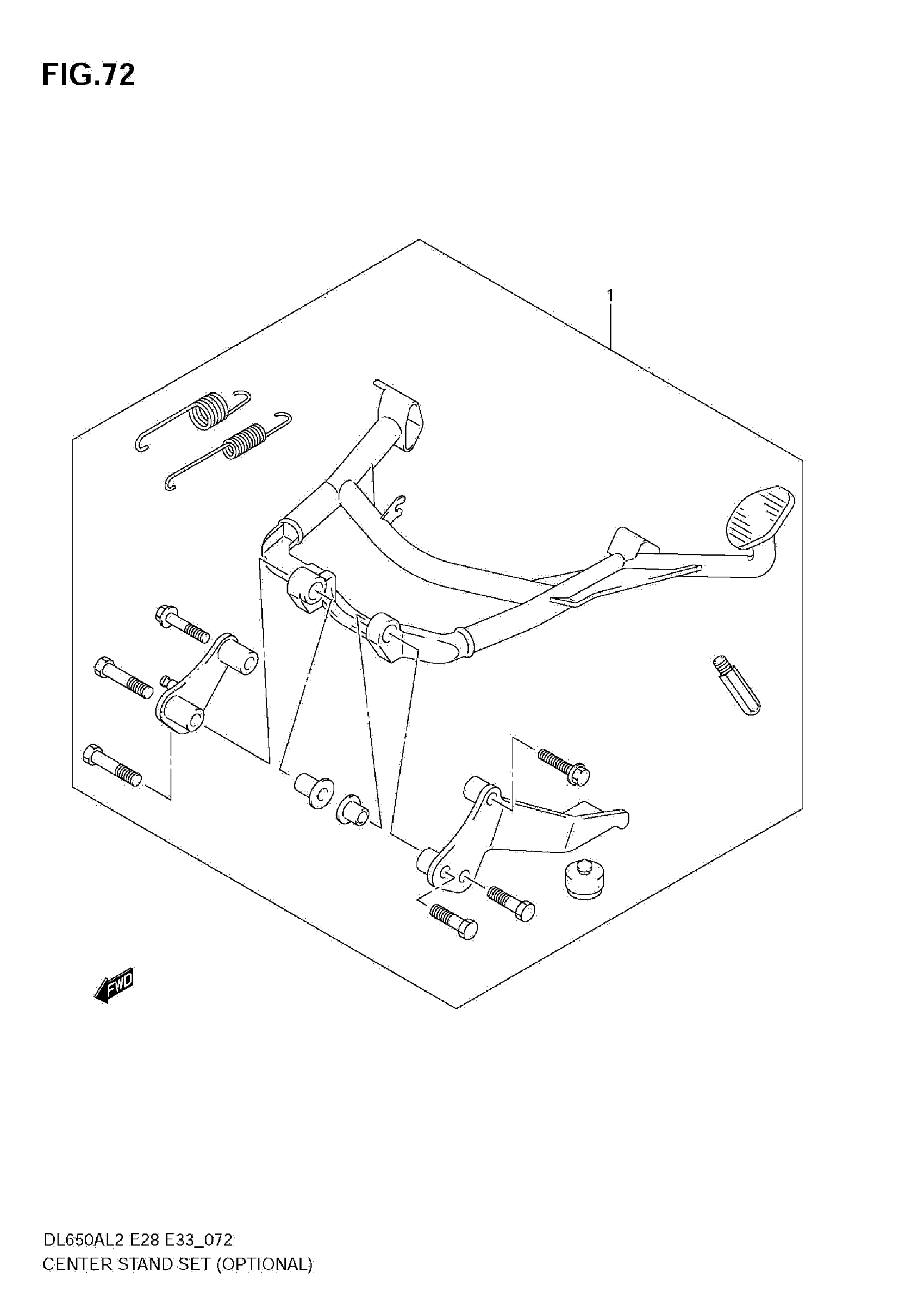 FIG.72

1

FWD

DL650AL2 E28 E33_072
CENTER STAND SET (OPTIONAL)