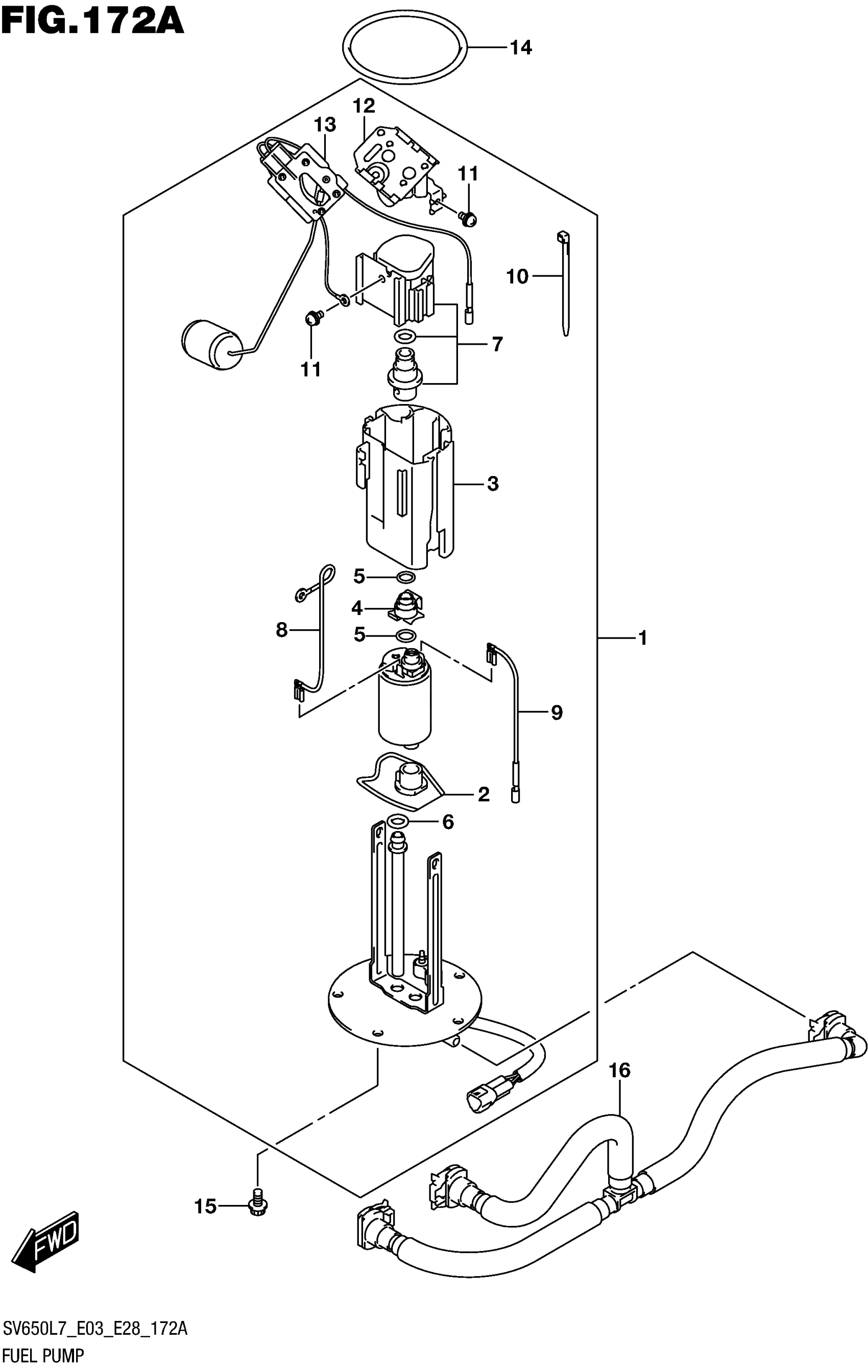 FIG.172A

14
12
13
11
10
7
11
3
5
4
8
5
1
9
2
6
16
15
FWD

SV650L7_E03_E28_172A
FUEL PUMP