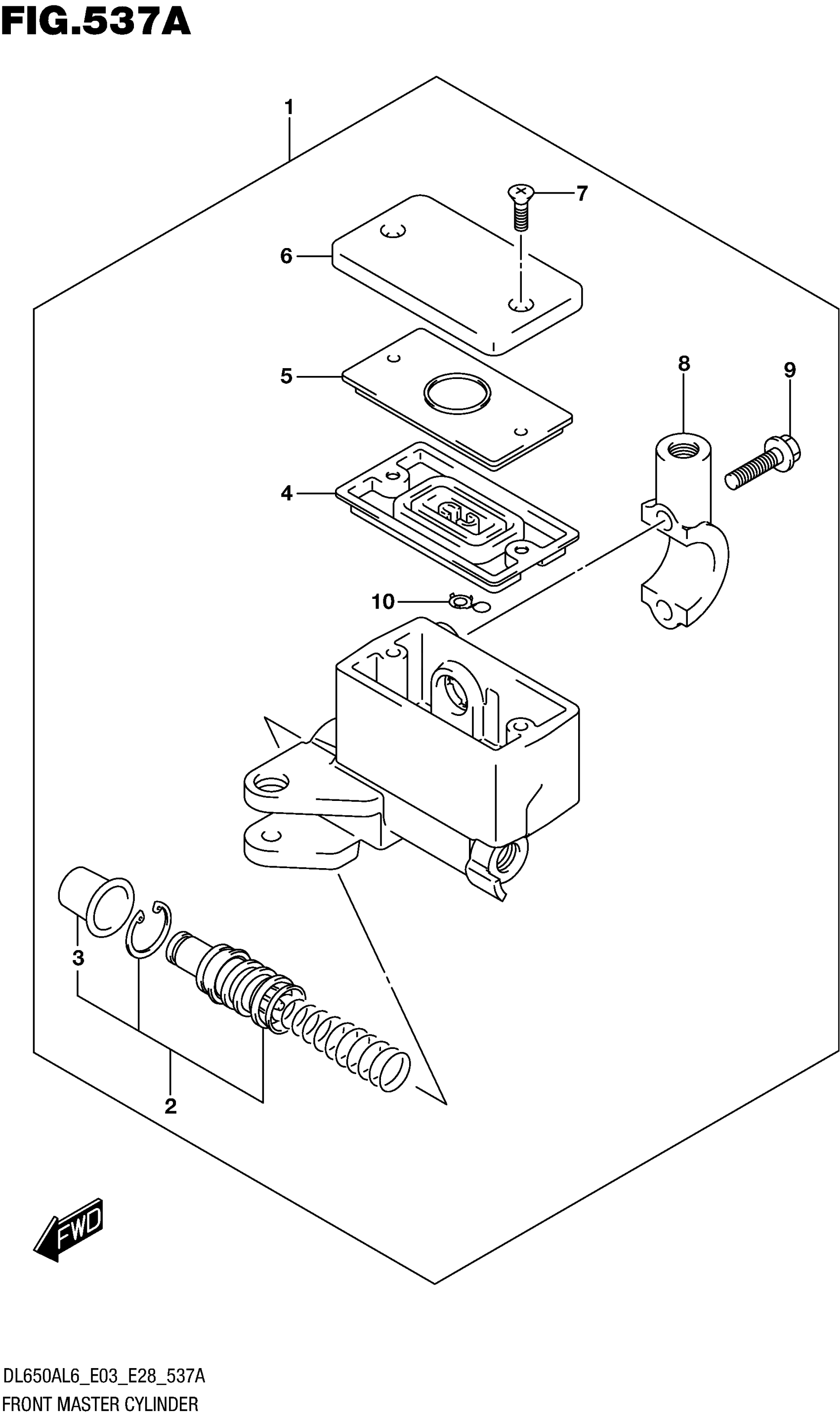 FIG.537A

1

7

6

5

8

9

4

10

3

2

FWD

DL650AL6_E03_E28_537A
FRONT MASTER CYLINDER