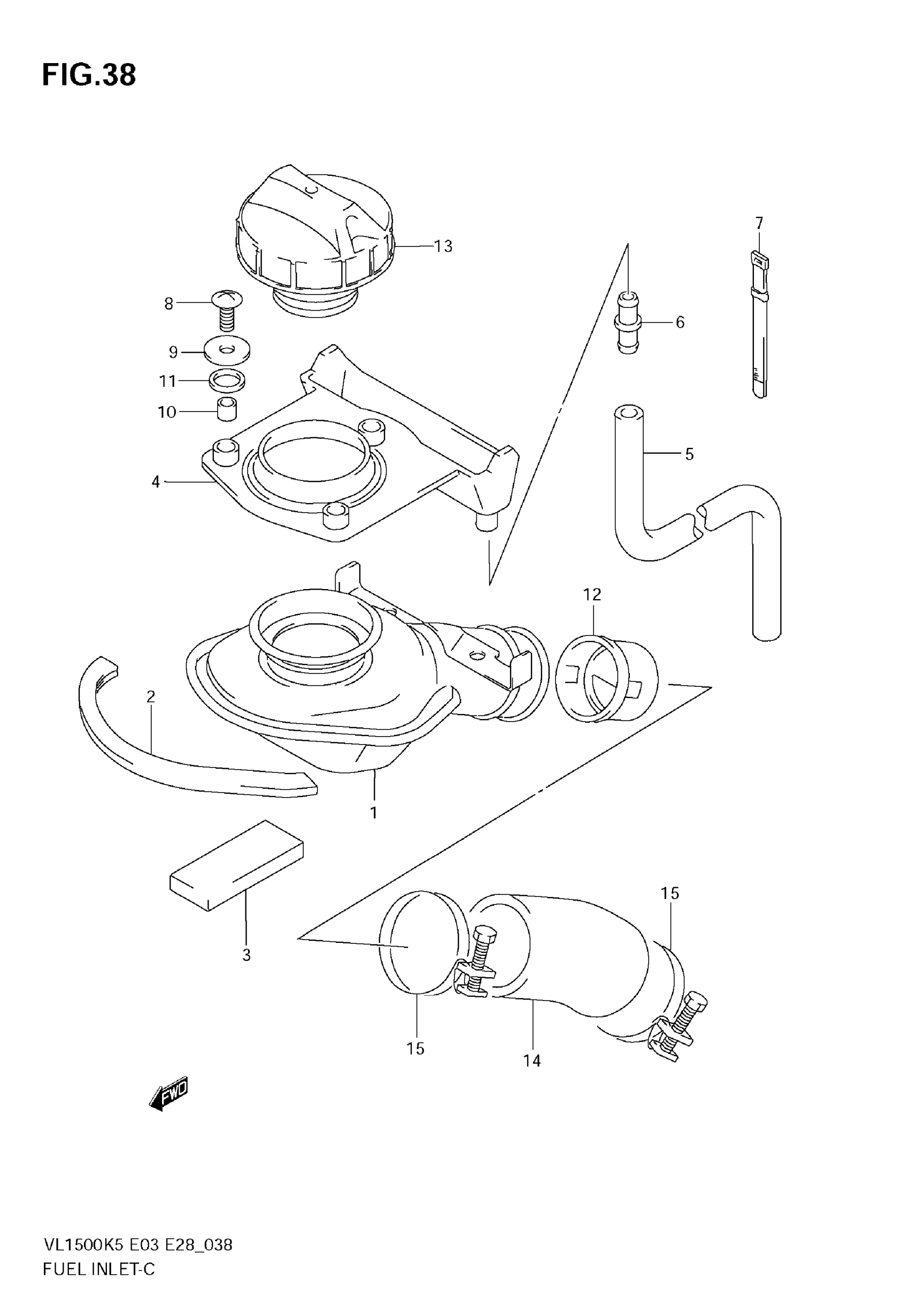 FIG.38

13
7
8
6
9
11
10
5
4
12
2
1
3
15
15
14
FWD

VL1500K5 E03 E28_038
FUEL INLET-C