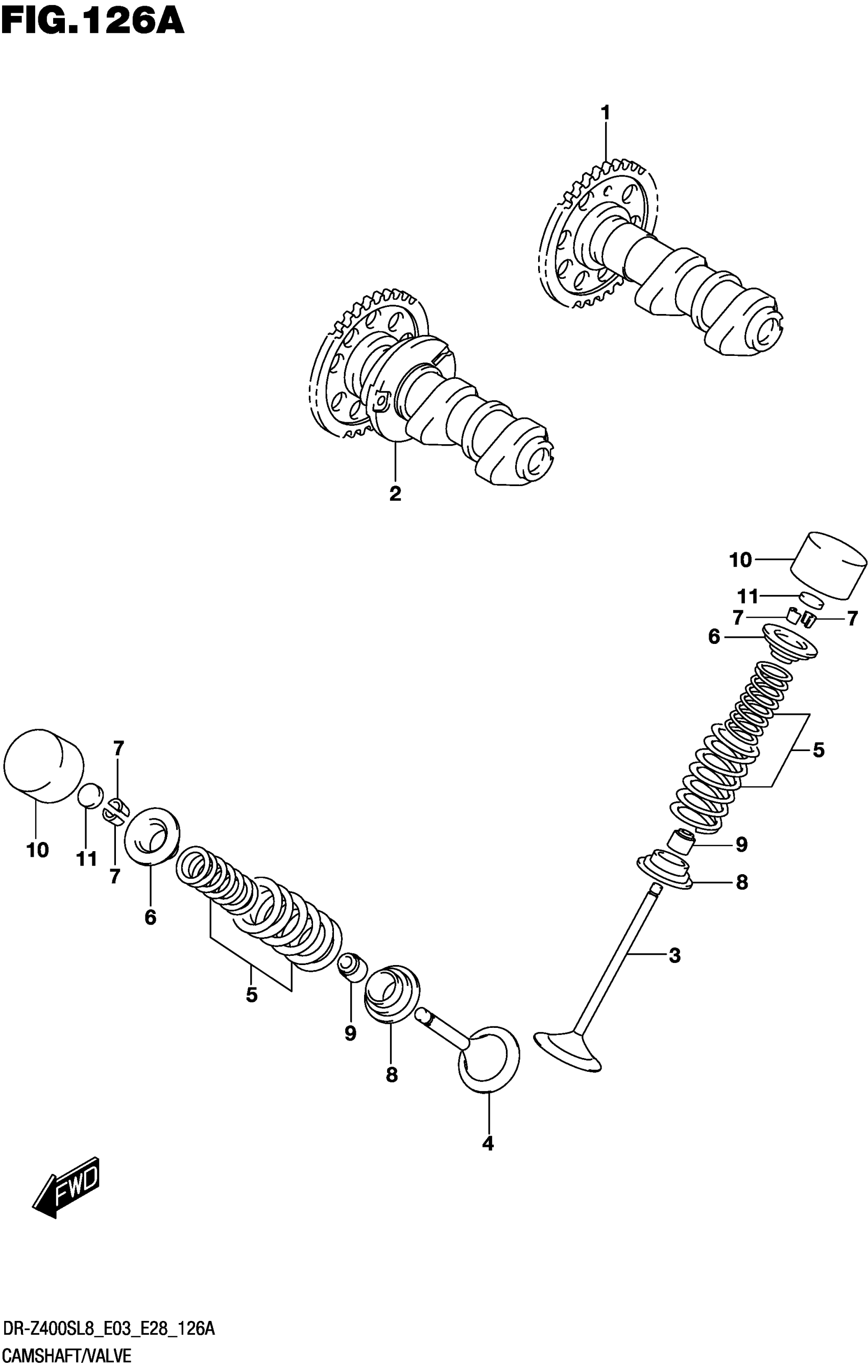 FIG.126A

1

2

10

11

7

7

6

5

9

8

3

7

10

11

7

6

5

9

8

4

FWD

DR-Z400SL8_E03_E28_126A
CAMSHAFT/VALVE