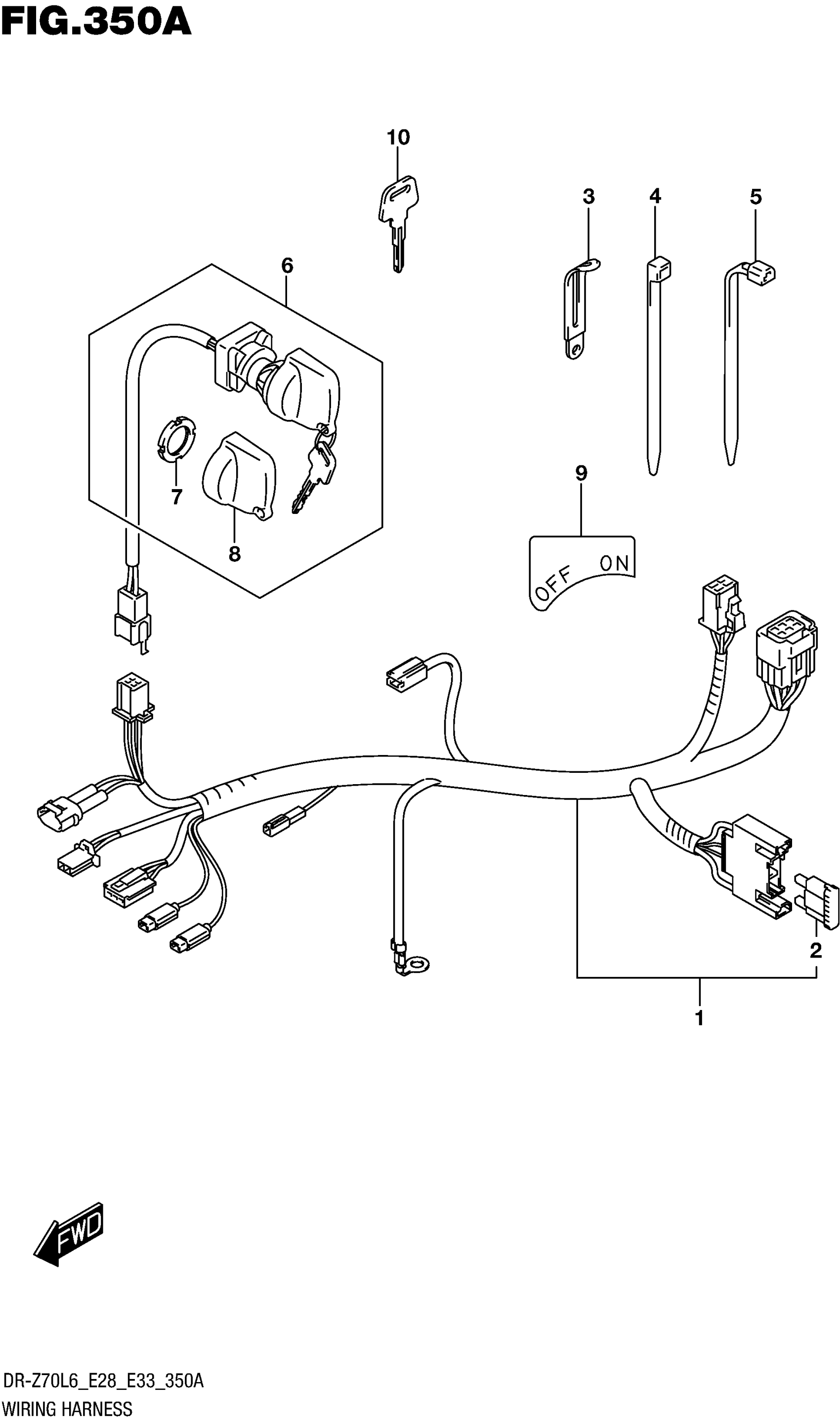 FIG.350A

10

3

4

5

6

7

8

9

OFF ON

2

1

FWD

DR-Z70L6_E28_E33_350A
WIRING HARNESS