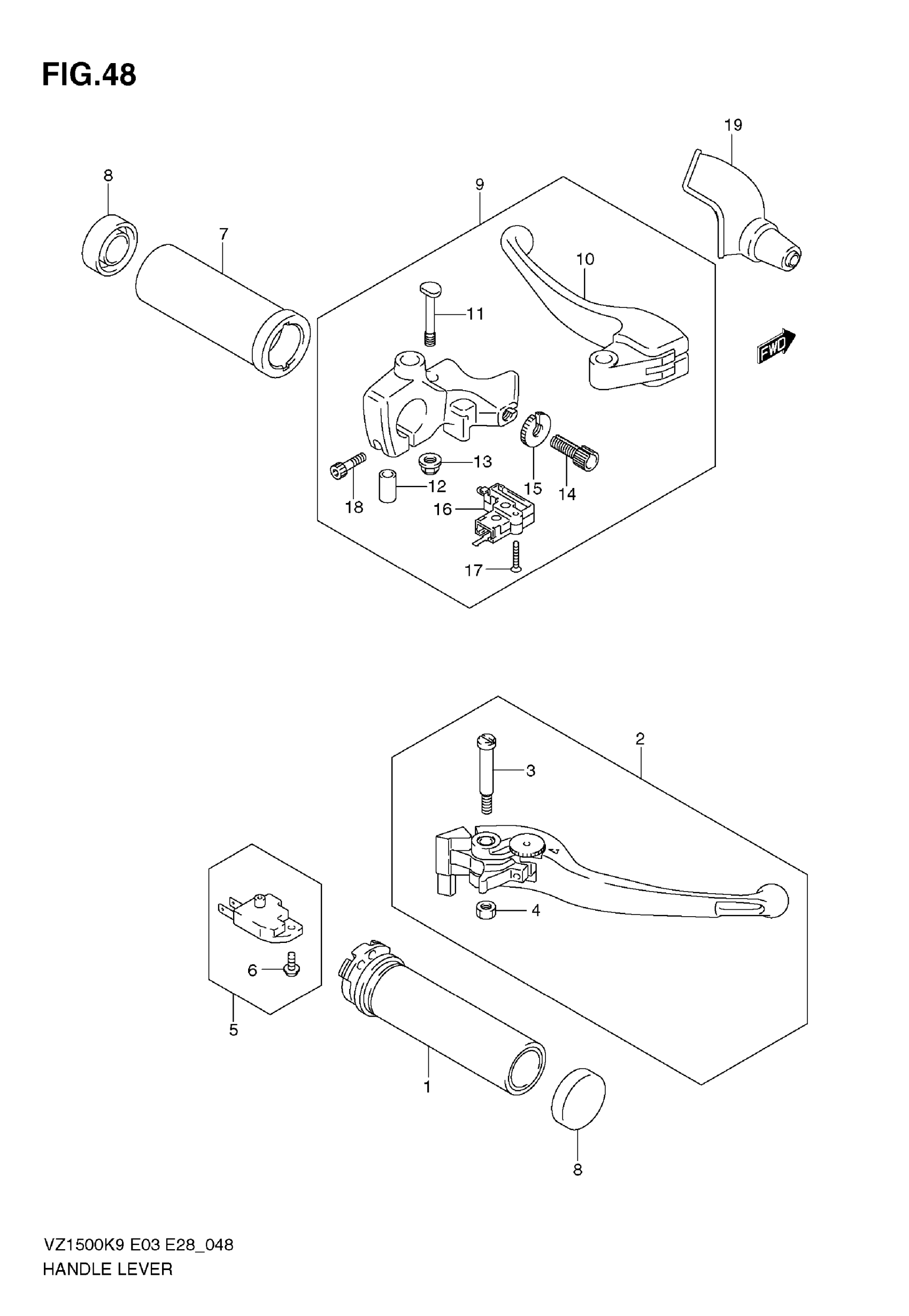 FIG.48

19
8
9
7
10
11
FWD
13
15
14
18
12
16
17

2
3
4
6
5
1
8

VZ1500K9 E03 E28_048
HANDLE LEVER