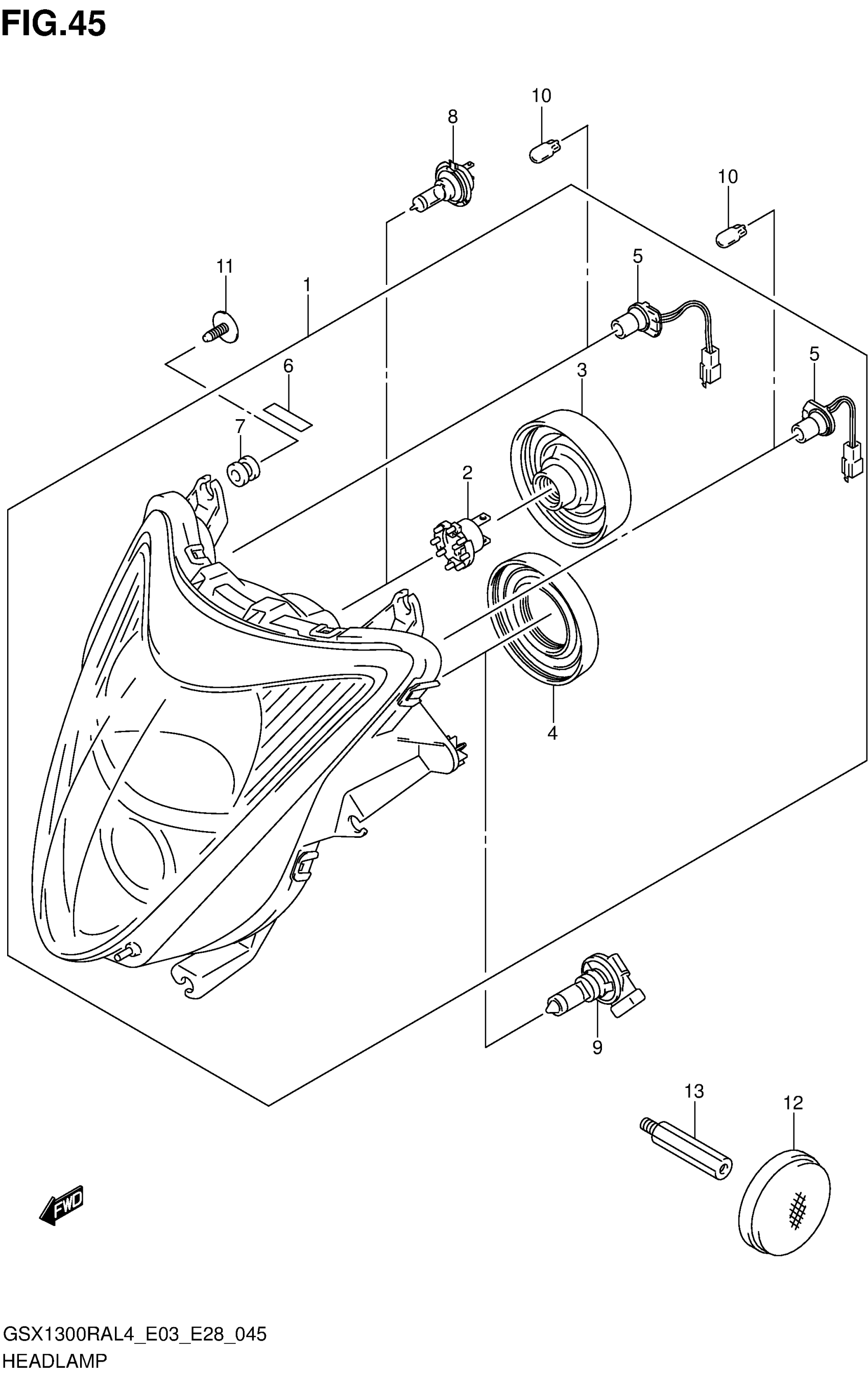 FIG.45

10
8
10
11
1
5
6
3
5
7
2
4
9
13
12

FWD

GSX1300RAL4_E03_E28_045
HEADLAMP