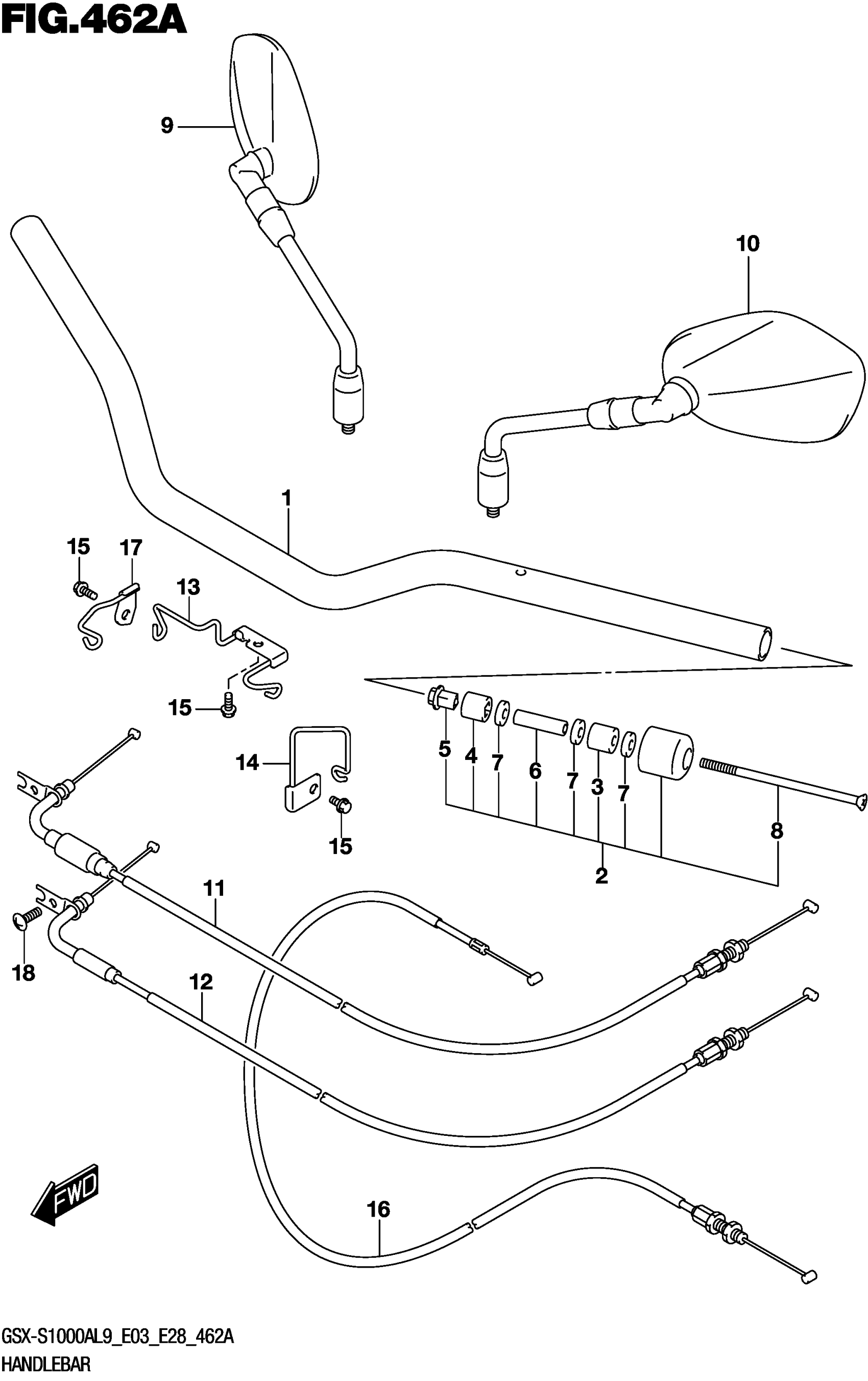 FIG.462A

9
10
1
15
17
13
15
14
15
5
4
7
6
7
3
7
8
2
11
18
12
16
FWD

GSX-S1000AL9_E03_E28_462A
HANDLEBAR