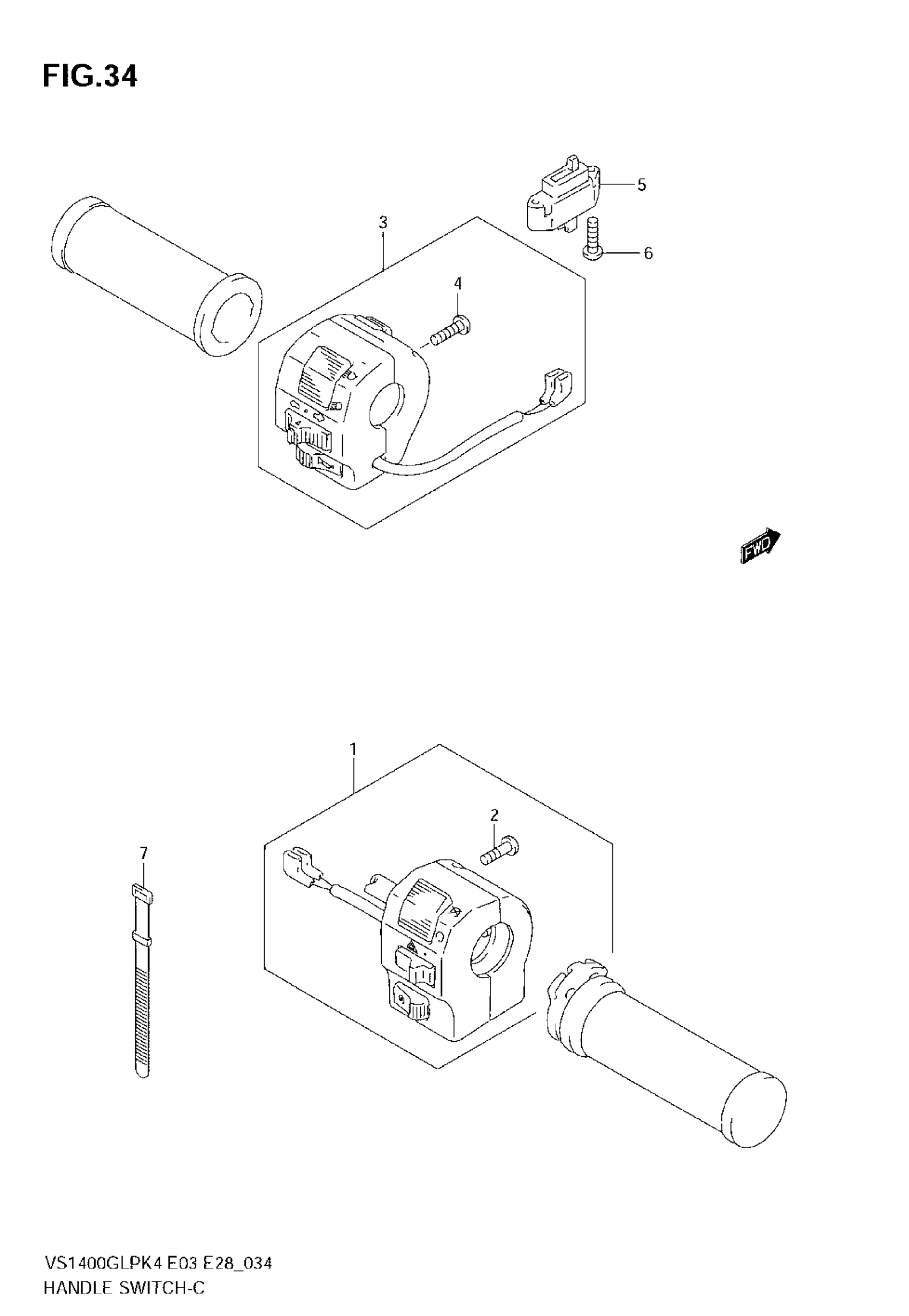 FIG.34

5

3

6

4

FWD

1

2

7

VS1400GLPK4 E03 E28_034
HANDLE SWITCH-C