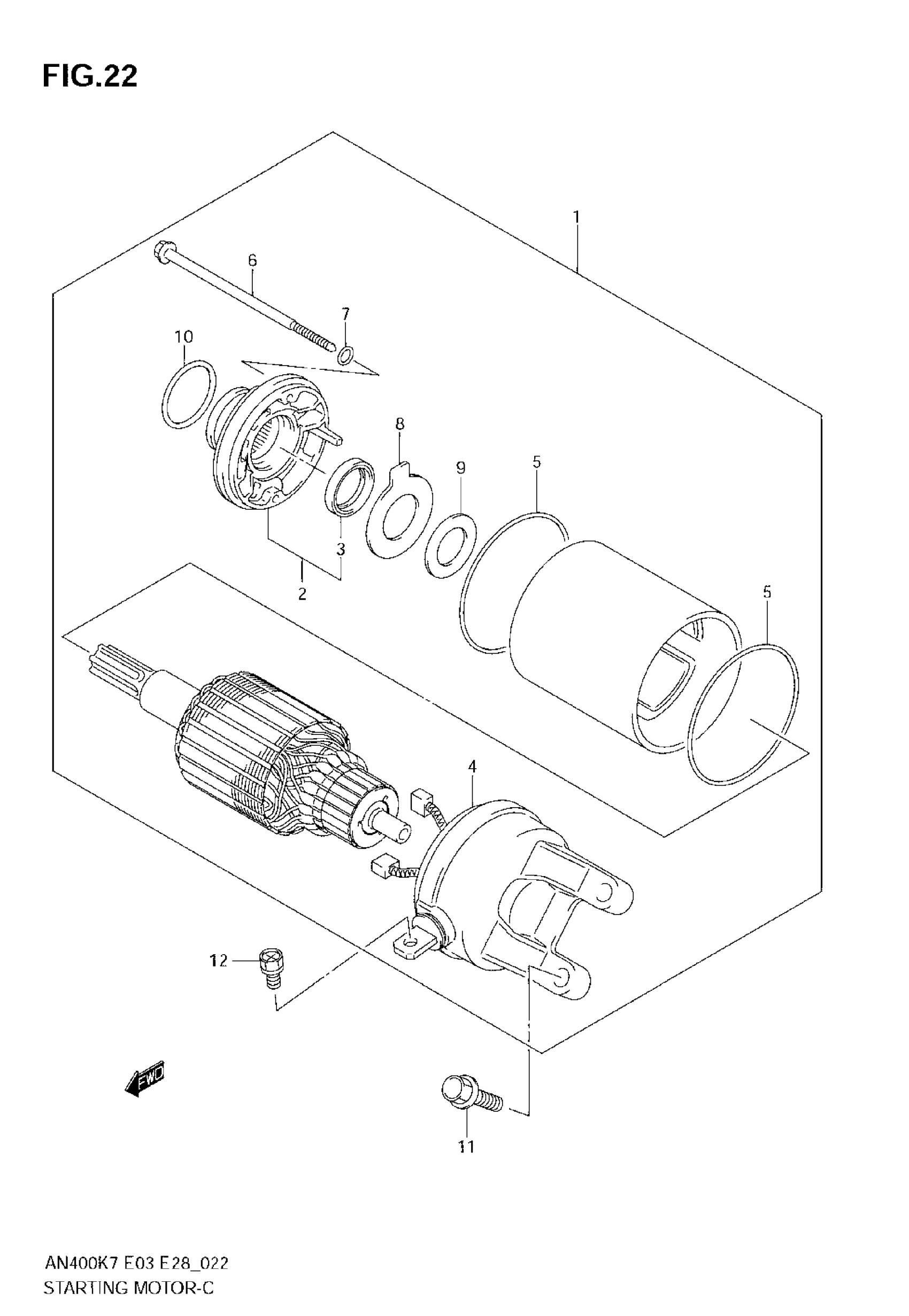 FIG.22

1
6
7
10
8
9
5
3
2
5
4
12
FWD
11

AN400K7 E03 E28_022
STARTING MOTOR-C