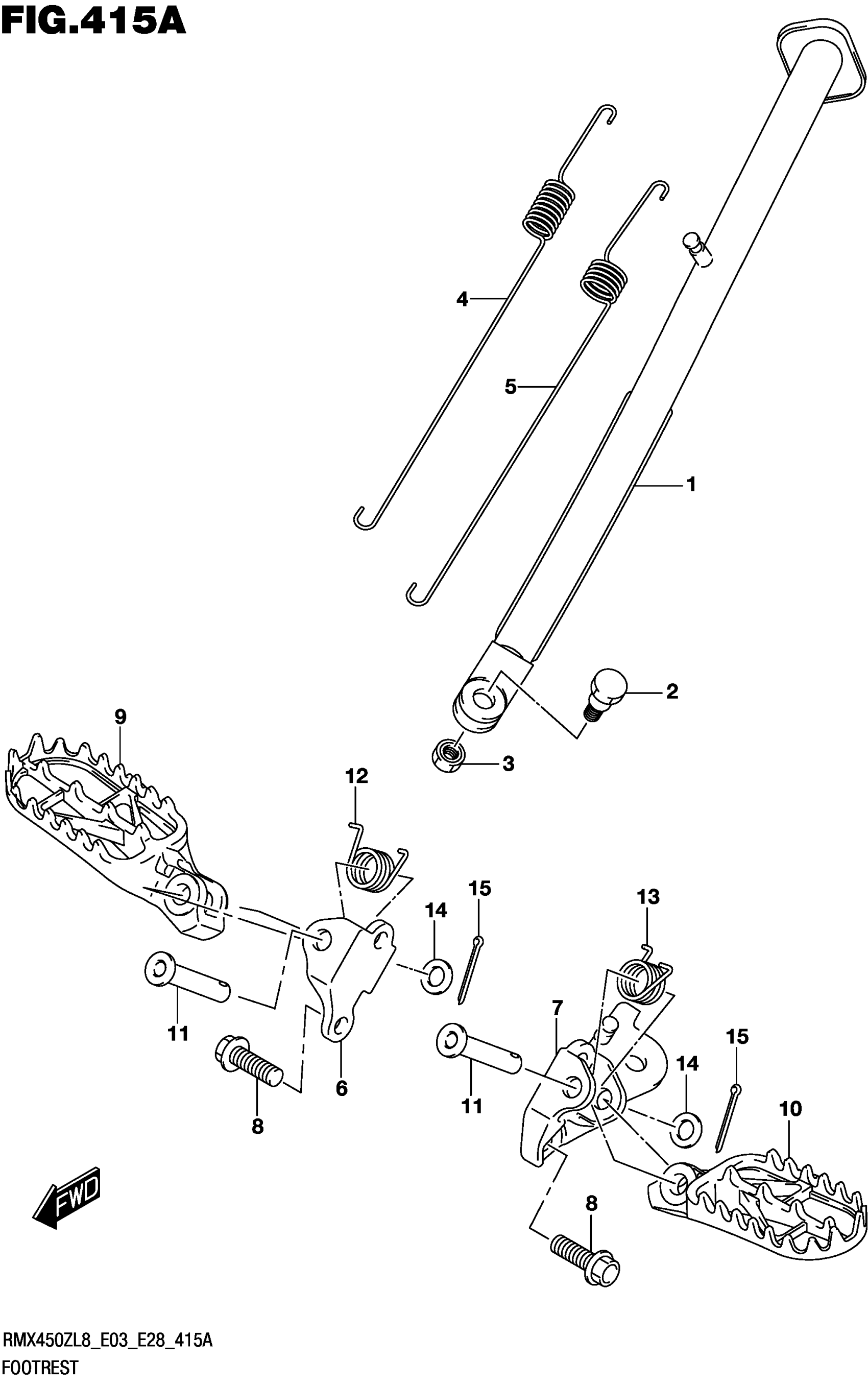 FIG.415A

4

5

1

2

3

9

12

15

14

13

11

6

8

7

11

14

15

10

FWD

8

RMX450ZL8_E03_E28_415A
FOOTREST