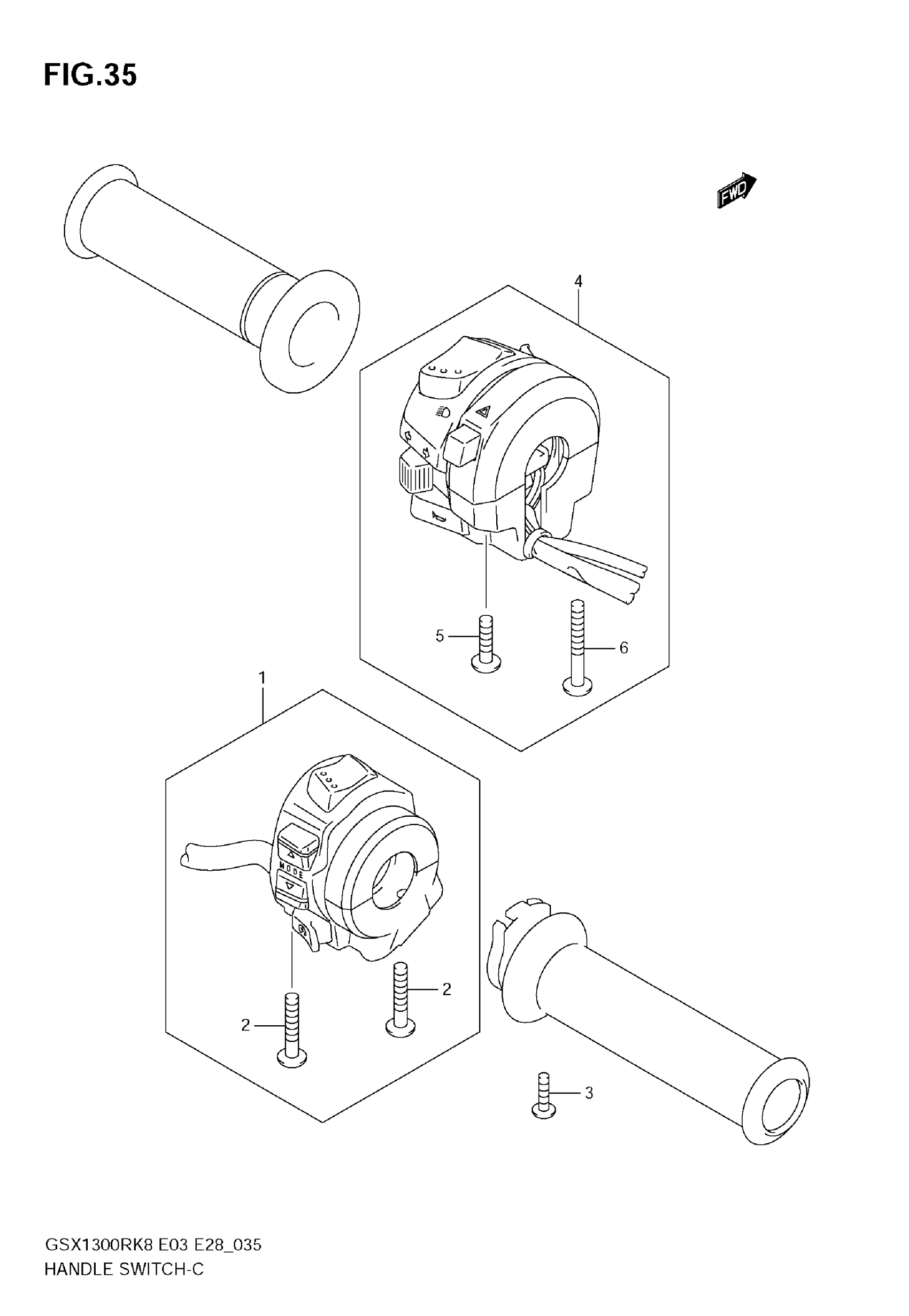 FIG.35

FWD

4

5

6

1

MODE

2

2

3

GSX1300RK8 E03 E28_035
HANDLE SWITCH-C