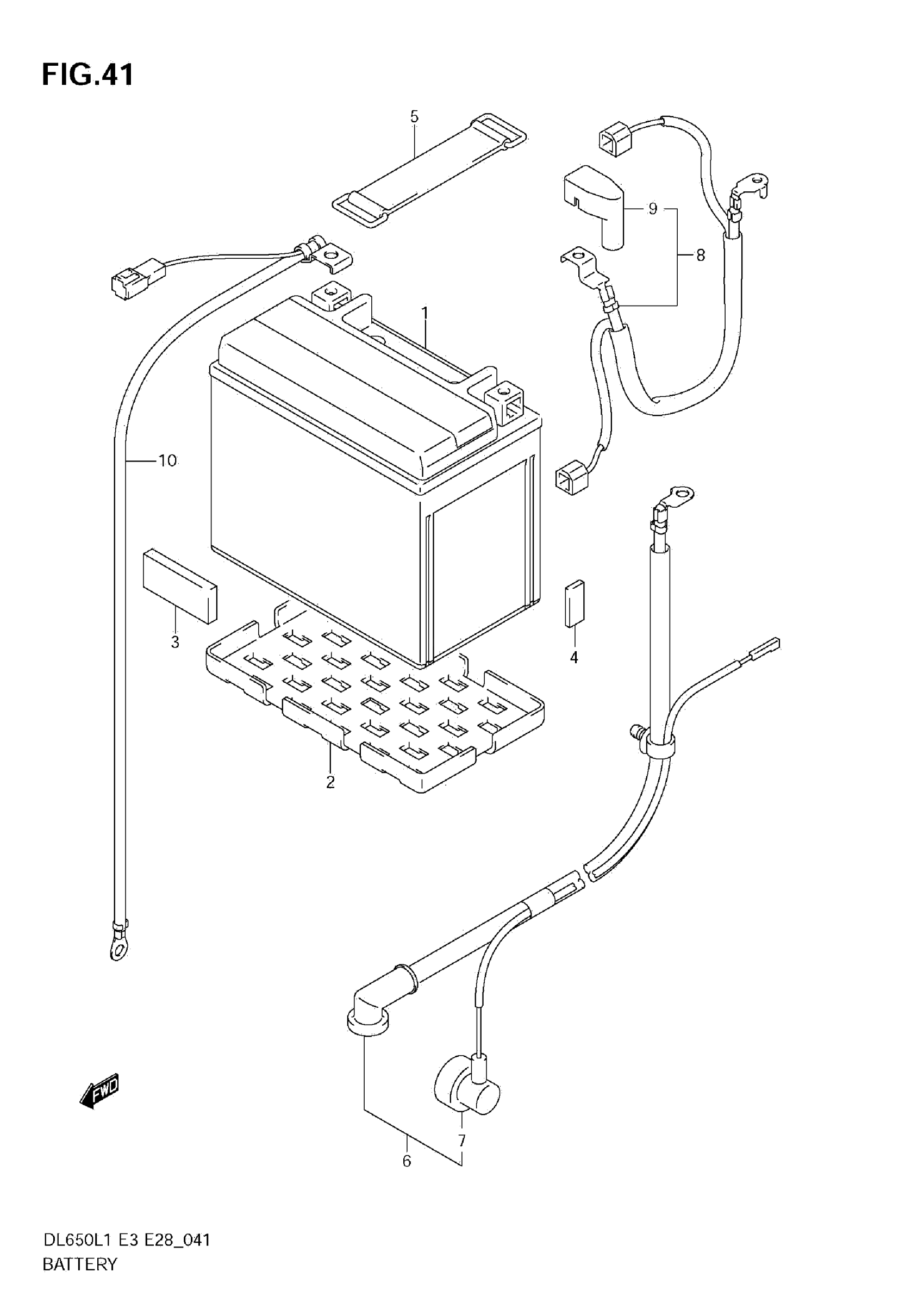 FIG.41

5

9

8

1

10

3

4

2

FWD

7

6

DL650L1 E3 E28_041
BATTERY