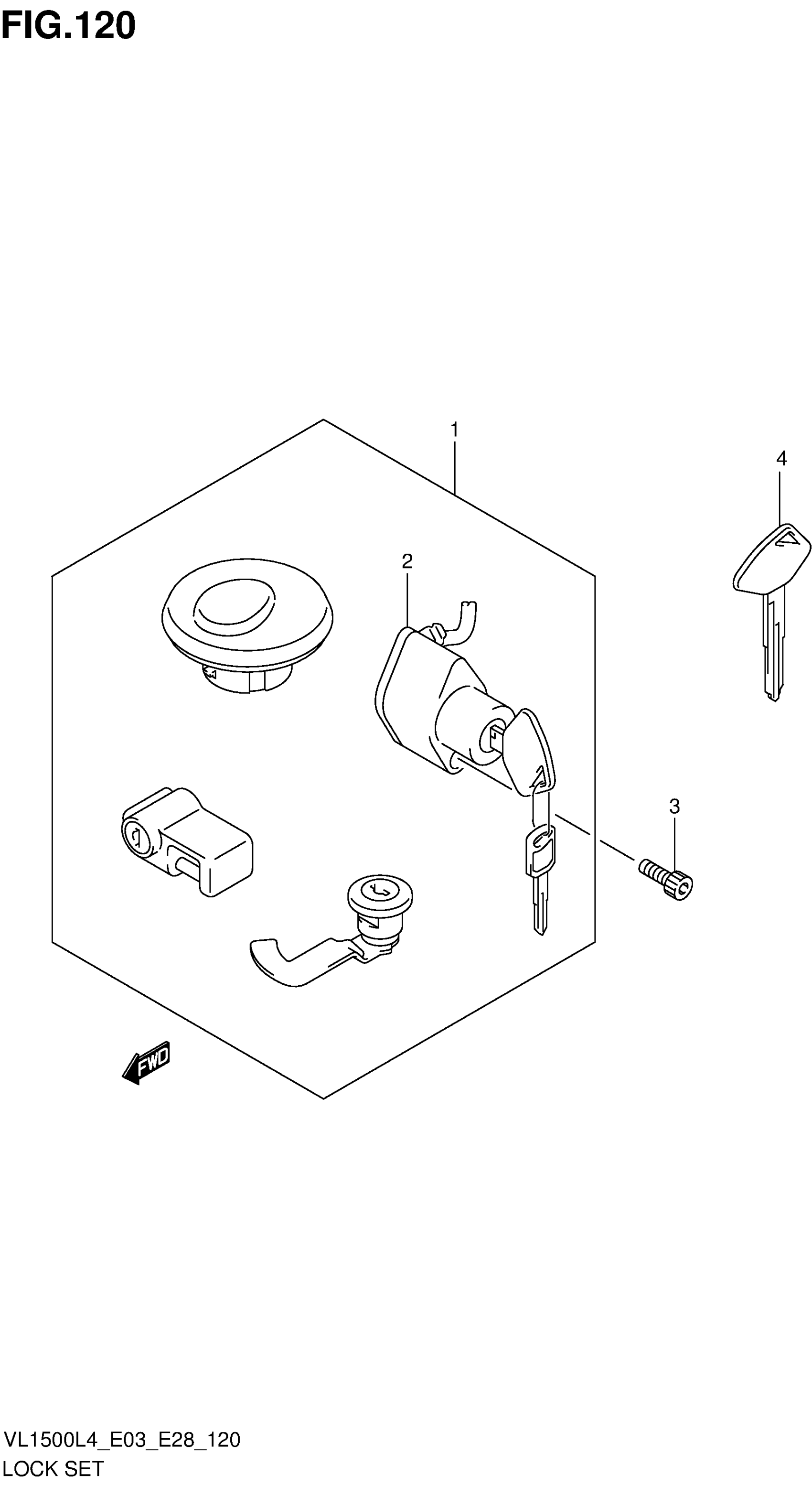 FIG.120

1

4

2

3

FWD

VL1500L4_E03_E28_120
LOCK SET