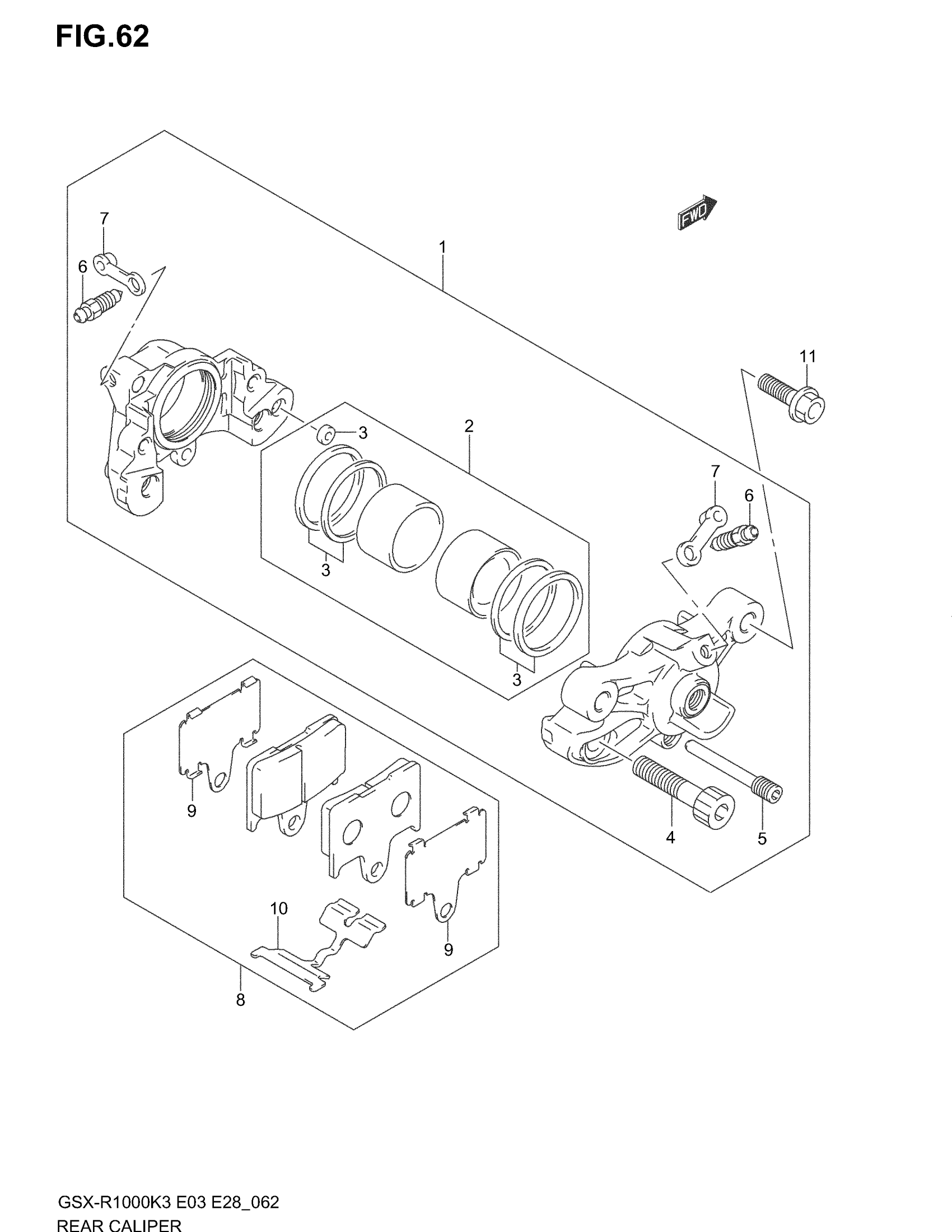 FIG.62

FWD

7
6
1
11
3
2
7
6
3
3
9
4
5
10
9
8

GSX-R1000K3 E03 E28_062
REAR CALIPER