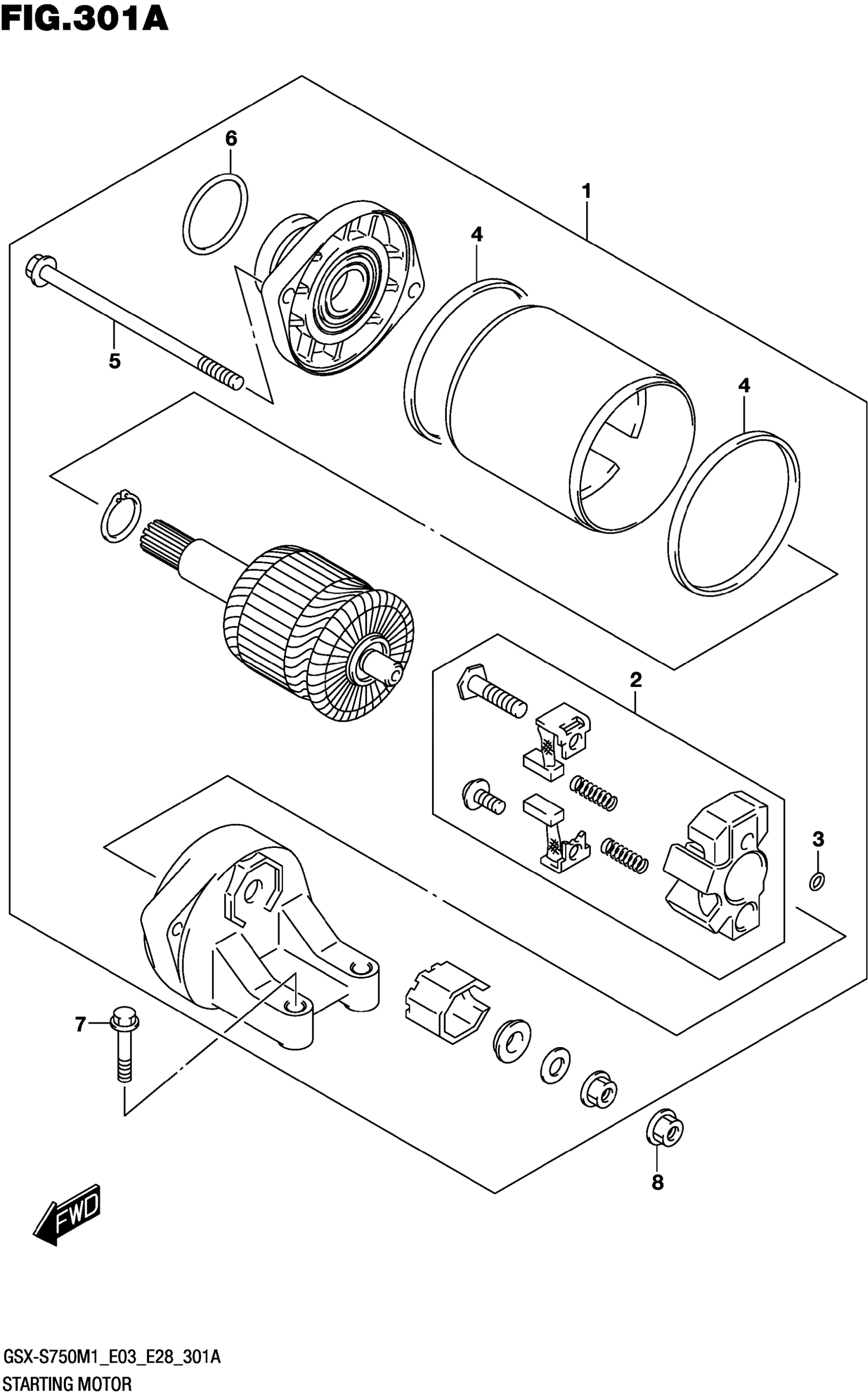 FIG.301A

6

1

4

5

4

2

3

7

8

FWD

GSX-S750M1_E03_E28_301A
STARTING MOTOR