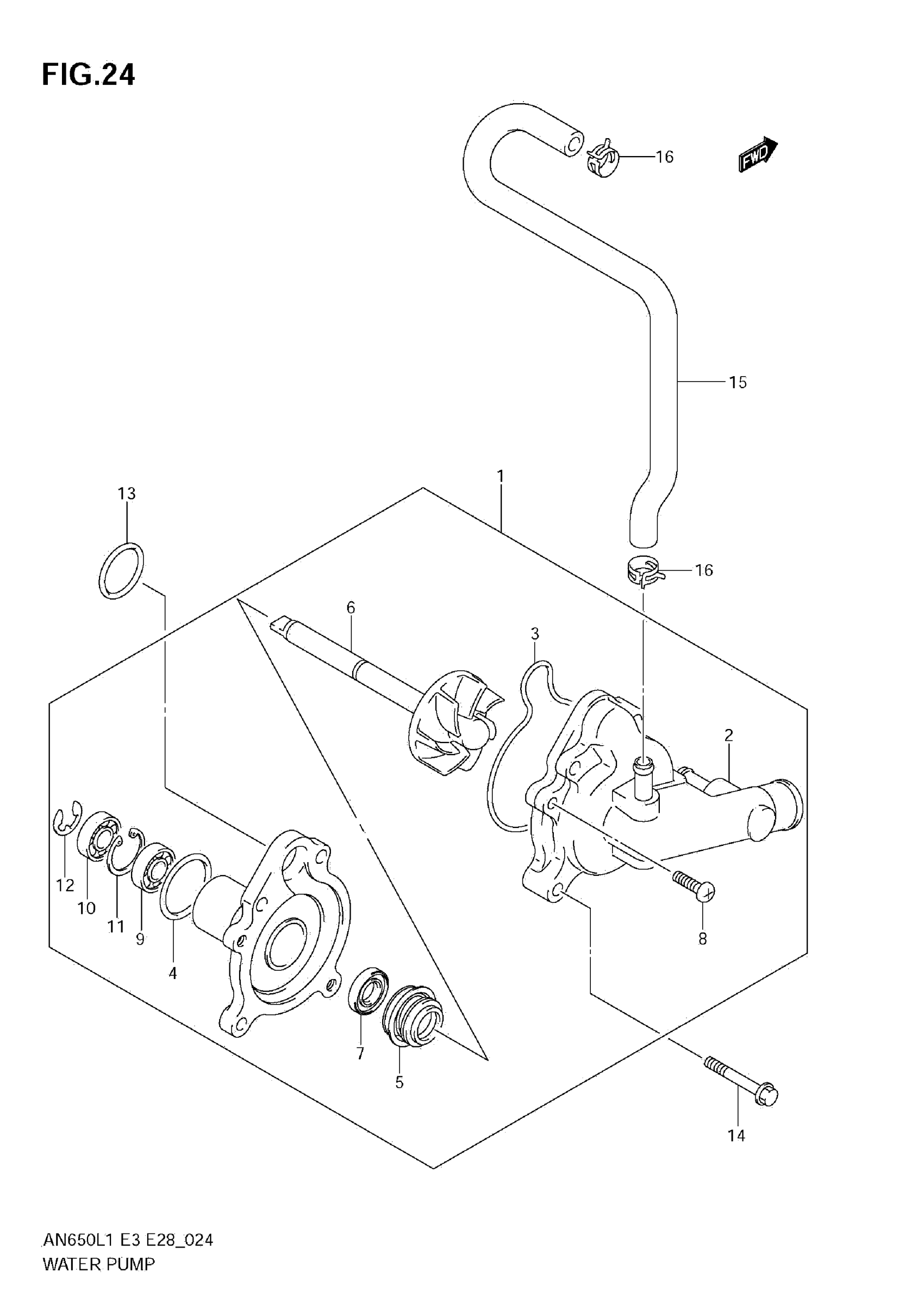 FIG.24

16

FWD

15

1

13

16

6

3

2

12

10

11

9

4

8

7

5

14

AN650L1 E3 E28_024
WATER PUMP