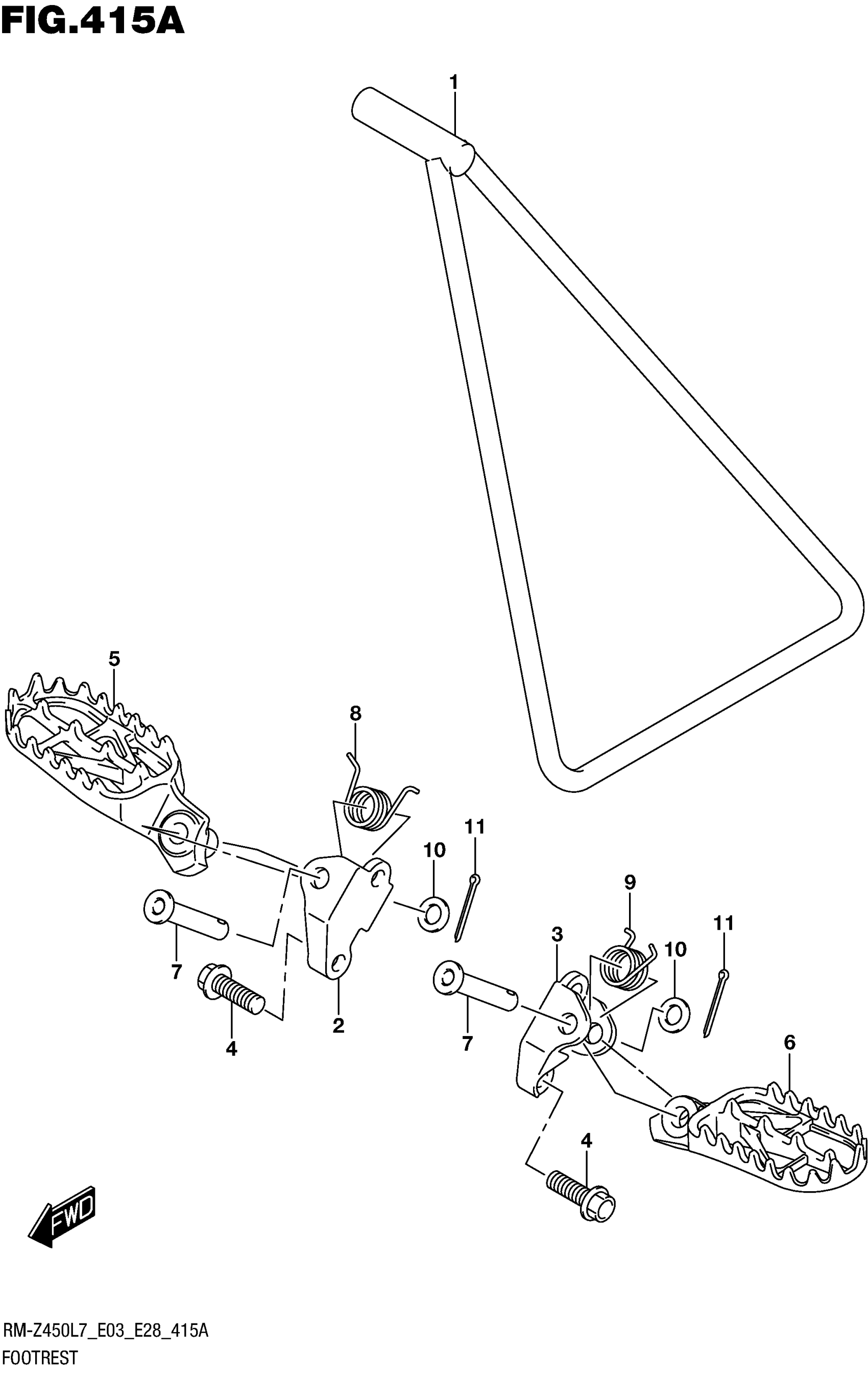 FIG.415A

1

5

8

11

10

9

11

3

10

7

4

2

7

6

4

FWD

RM-Z450L7_E03_E28_415A
FOOTREST