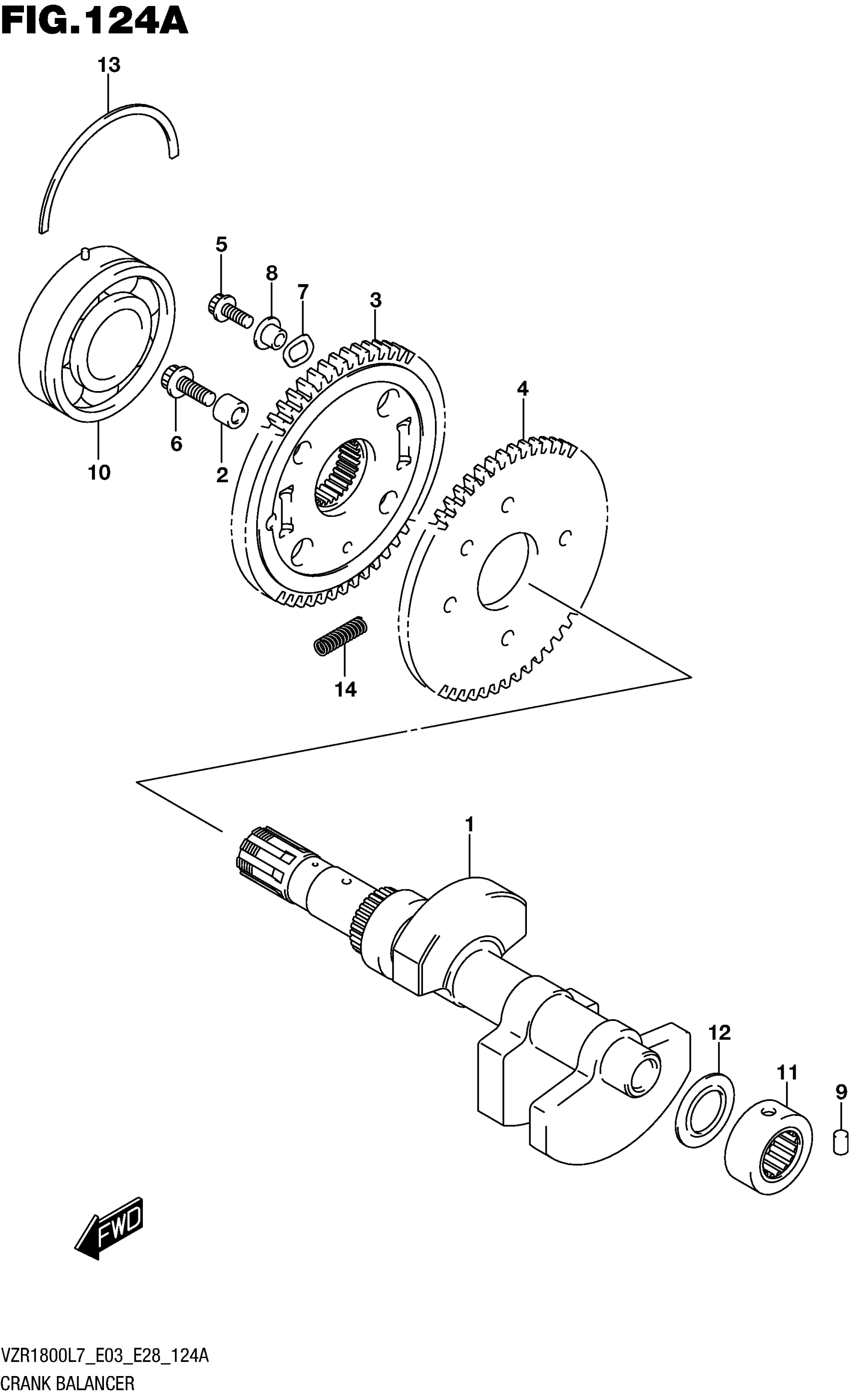 FIG.124A

13

5

8

7

3

4

6

2

10

14

1

12

11

9

FWD

VZR1800L7_E03_E28_124A
CRANK BALANCER