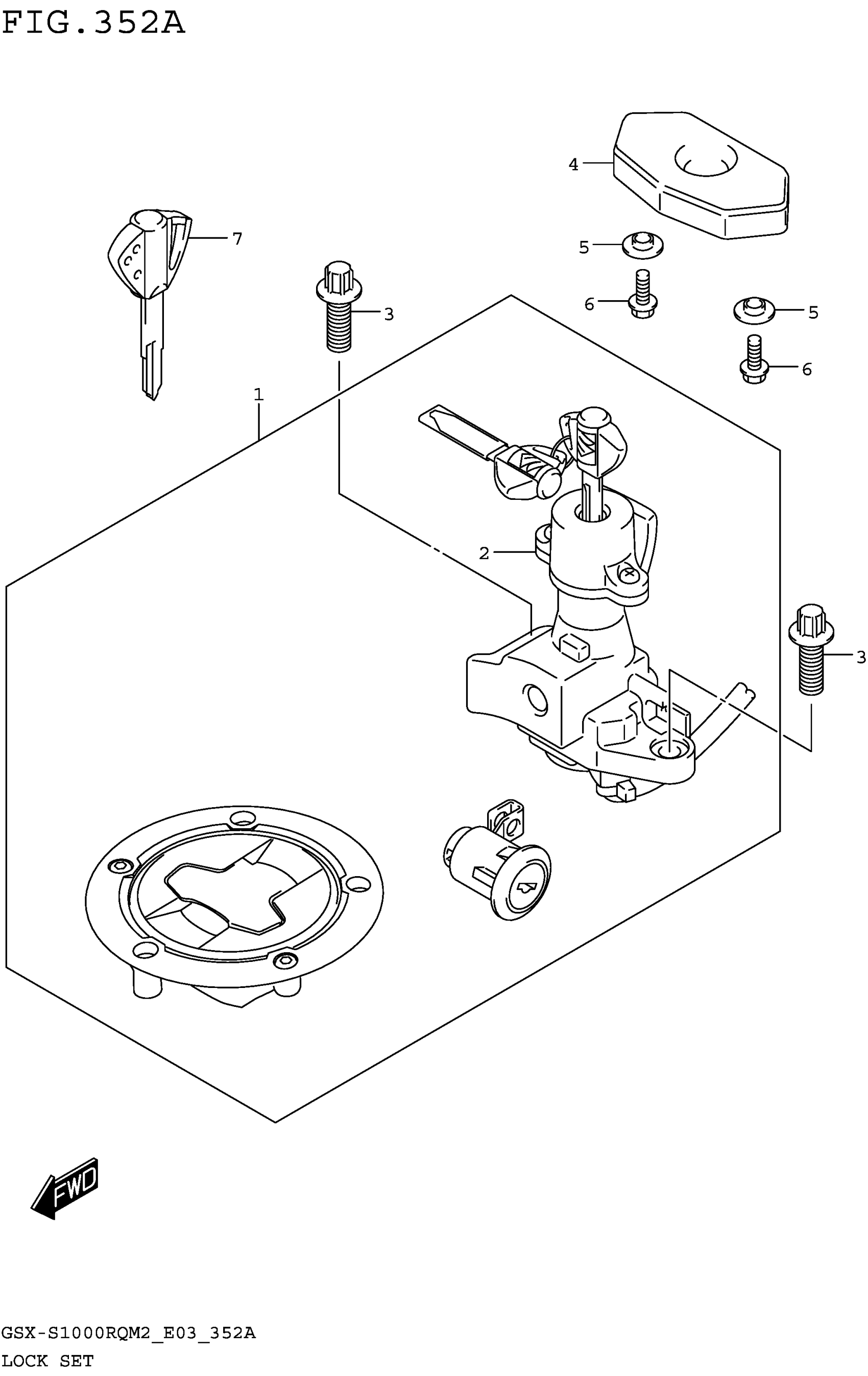 FIG.352A

4

7

5

3

6

5

6

1

2

3

FWD

GSX-S1000RQM2_E03_352A
LOCK SET