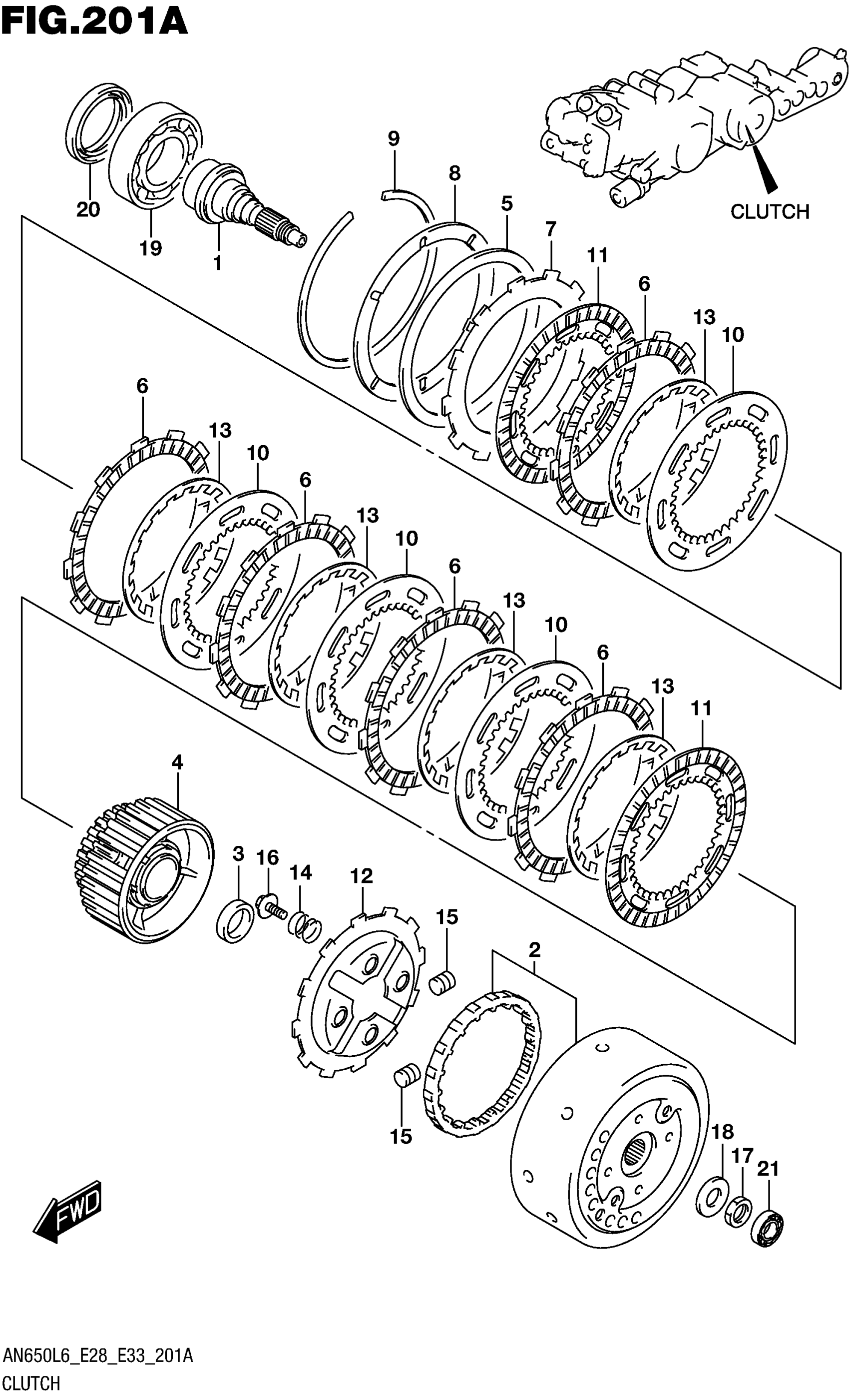 FIG.201A

CLUTCH

20
19
1
9
8
5
7
11
6
13
10

6
13
10
6
13
10
6
13
10
6
13
11

4
3
16
14
12
15
2
15
18
17
21

FWD

AN650L6_E28_E33_201A
CLUTCH