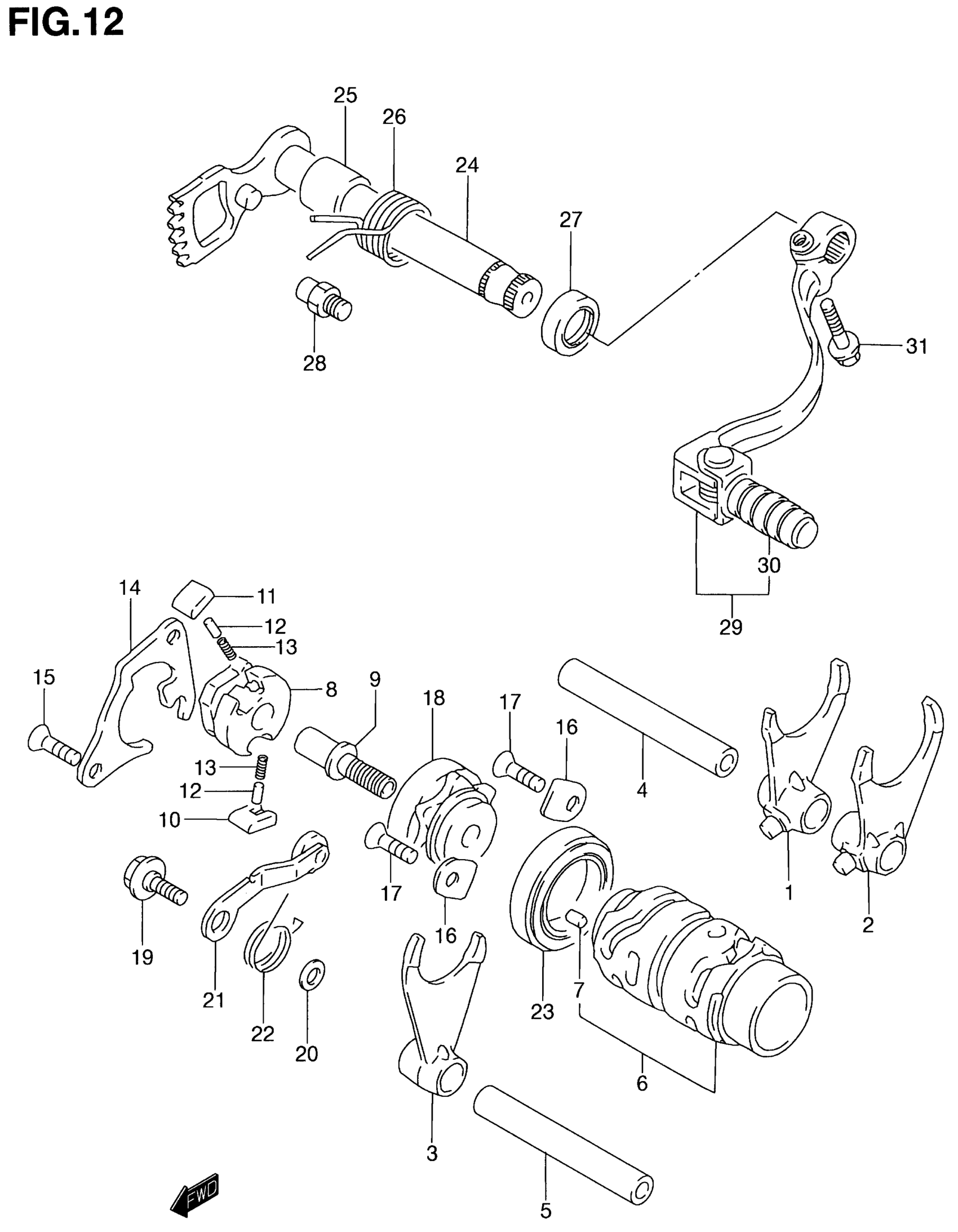 FIG.12

25
26
24
27
28
31
30
29
14
11
12
13
15
8
9
18
17
16
4
13
12
10
17
16
1
2
19
21
22
20
23
7
6
3
5
FWD