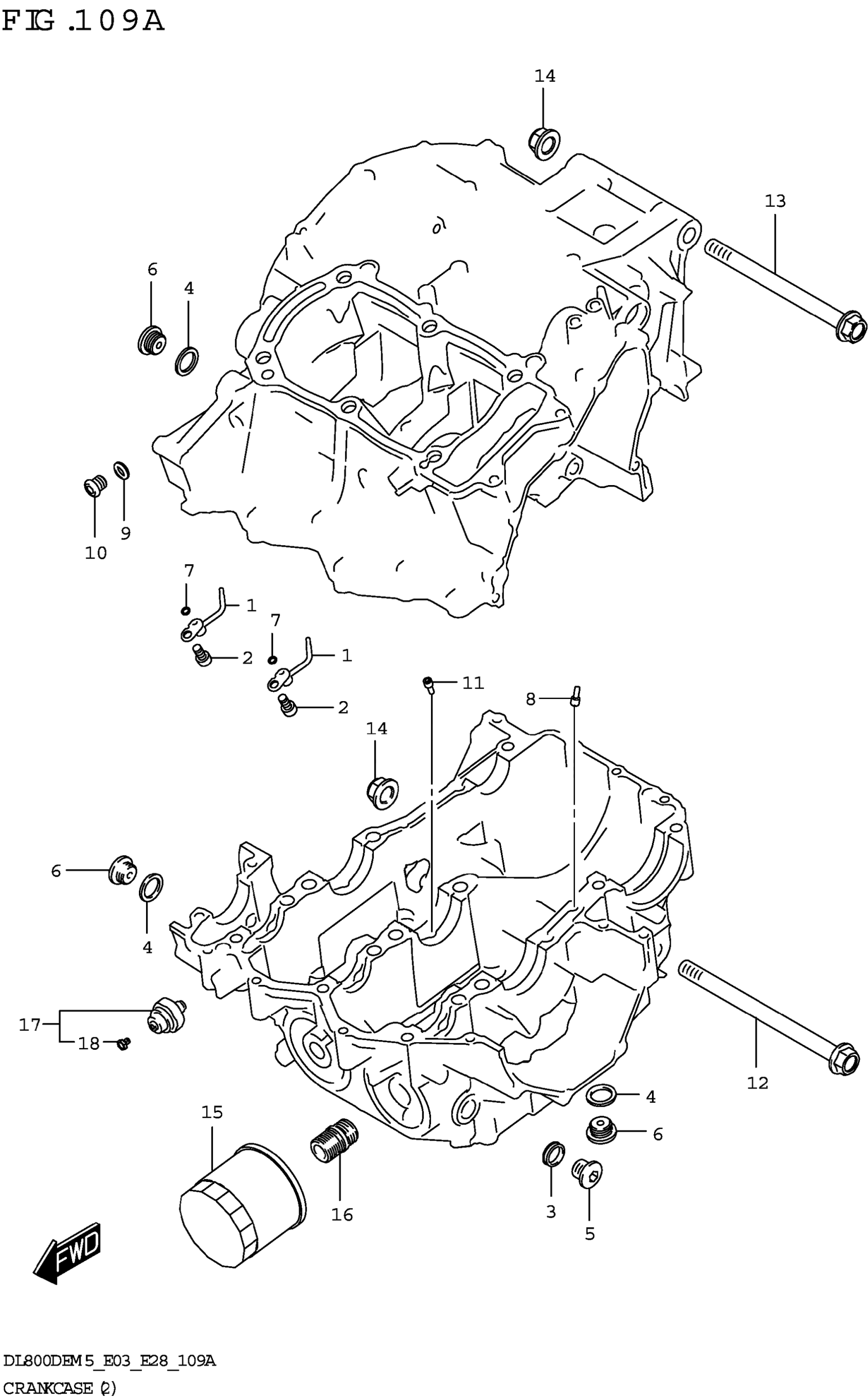 FIG.109A

14

13

6

4

10

9

7

1

2

7

1

2

11

8

14

6

4

17

18

12

4

6

15

16

3

5

FWD

DL800DEM5_E03_E28_109A

CRANKCASE (2)