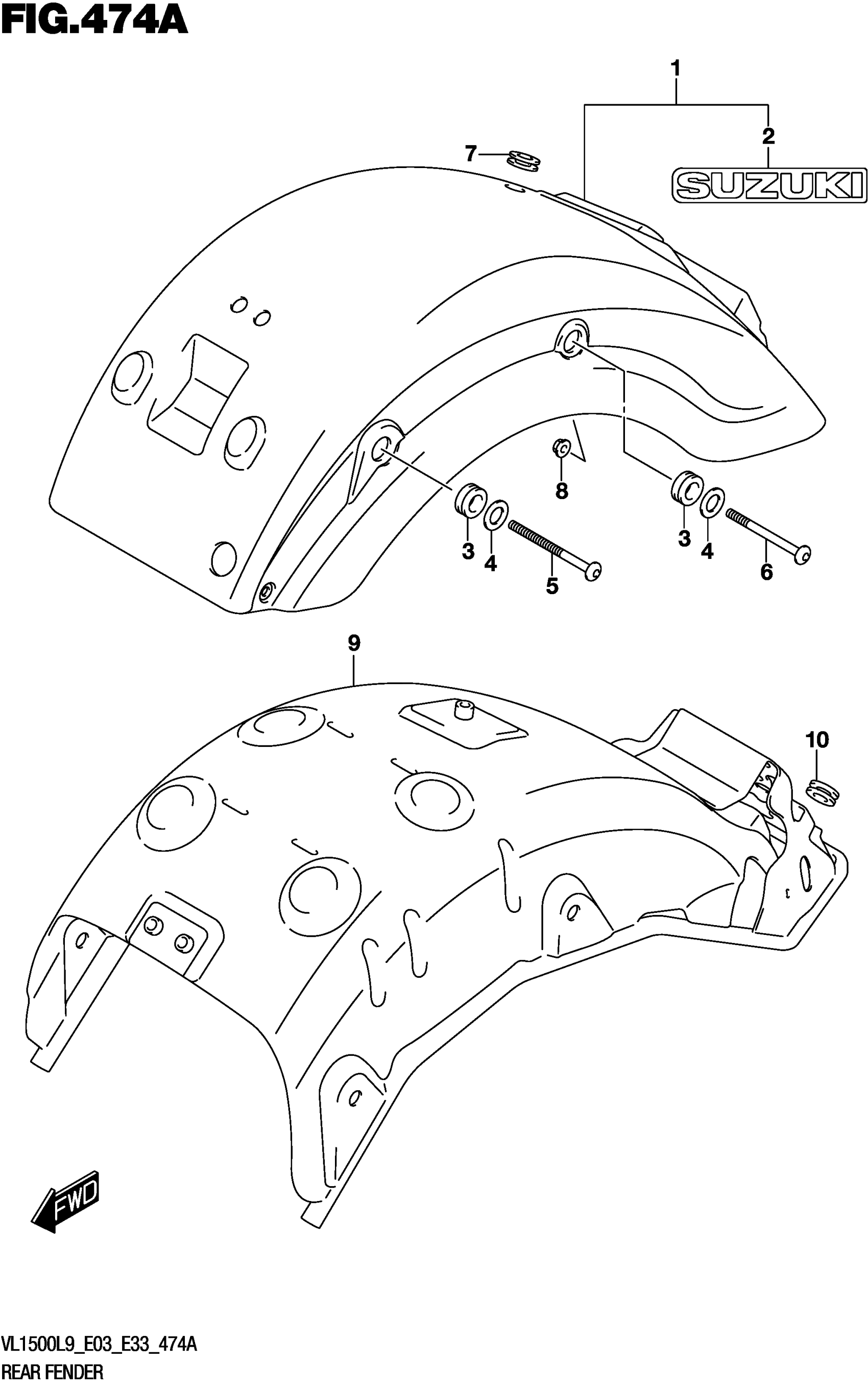 FIG.474A

1
2
SUZUKI
7
8
3
4
5
3
4
6
9
10
FWD

VL1500L9_E03_E33_474A
REAR FENDER