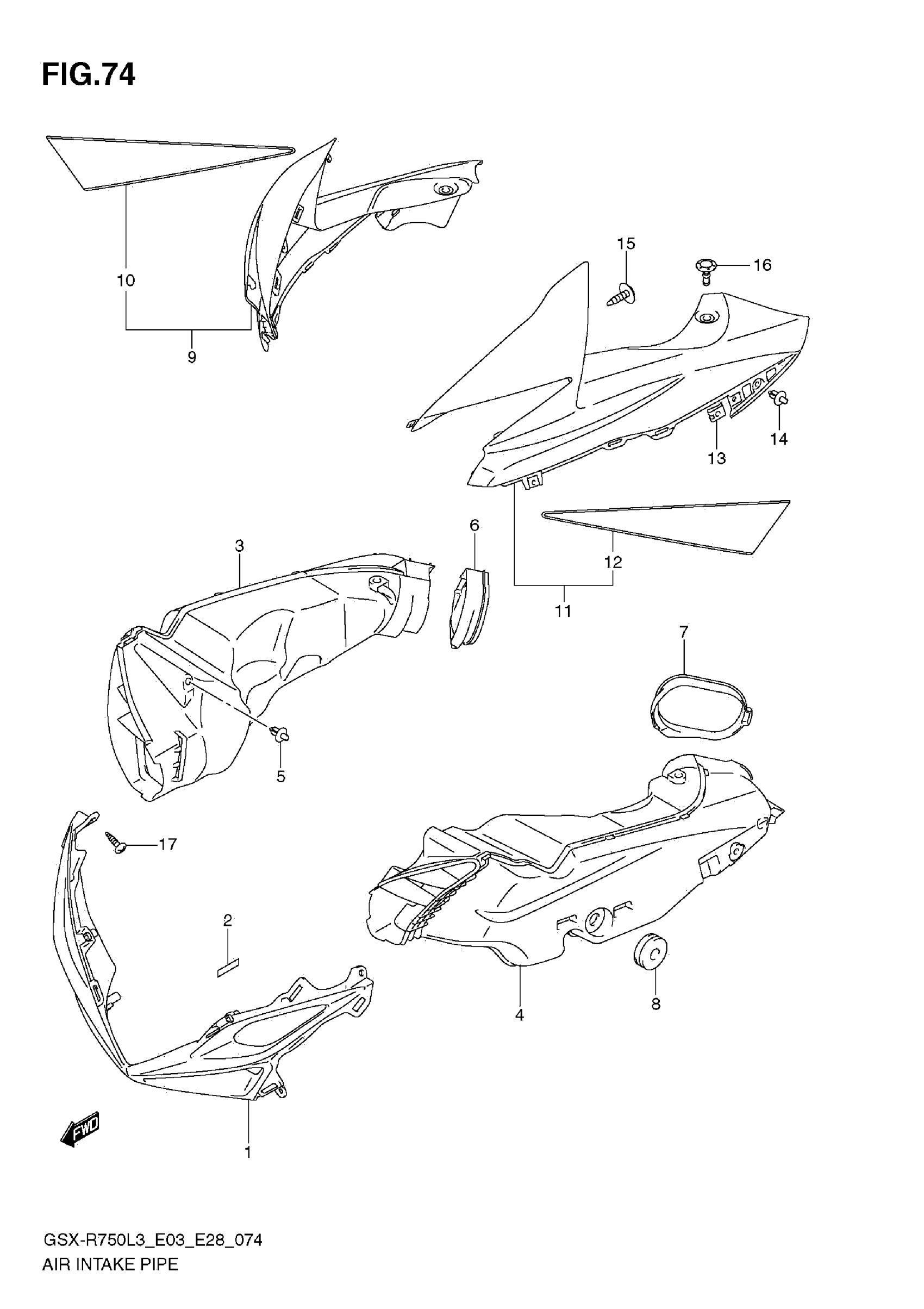 FIG.74

10

9

15

16

14

13

6

3

12

11

7

5

17

2

4

8

FWD

1

GSX-R750L3_E03_E28_074
AIR INTAKE PIPE