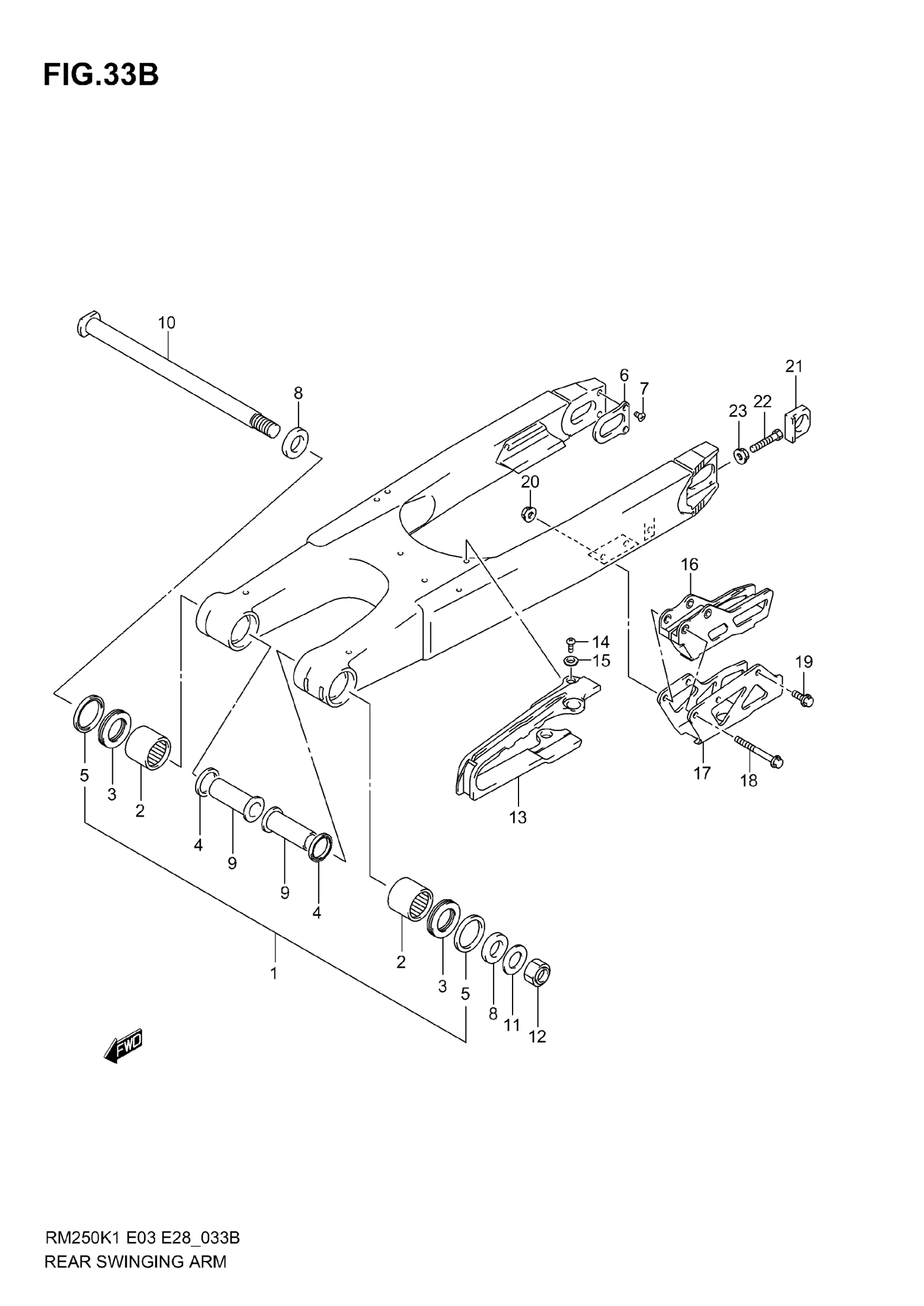 FIG.33B

10

8

6

7

21

23

22

20

16

14

15

19

5

3

2

4

9

9

4

13

17

18

2

3

5

8

11

12

1

FWD

RM250K1 E03 E28_033B
REAR SWINGING ARM