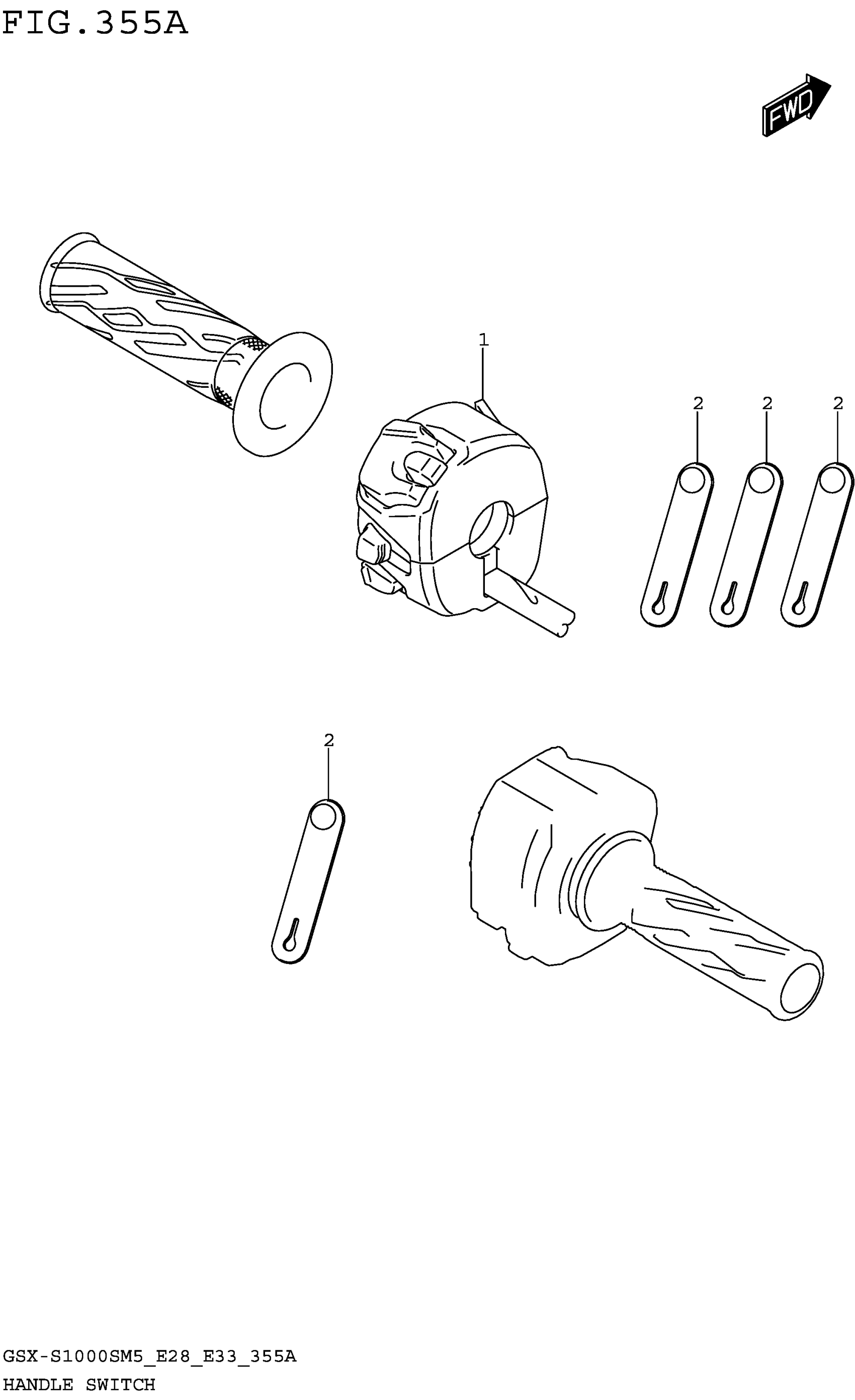 FIG.355A

FWD

1

2 2 2

2

GSX-S1000SM5_E28_E33_355A
HANDLE SWITCH